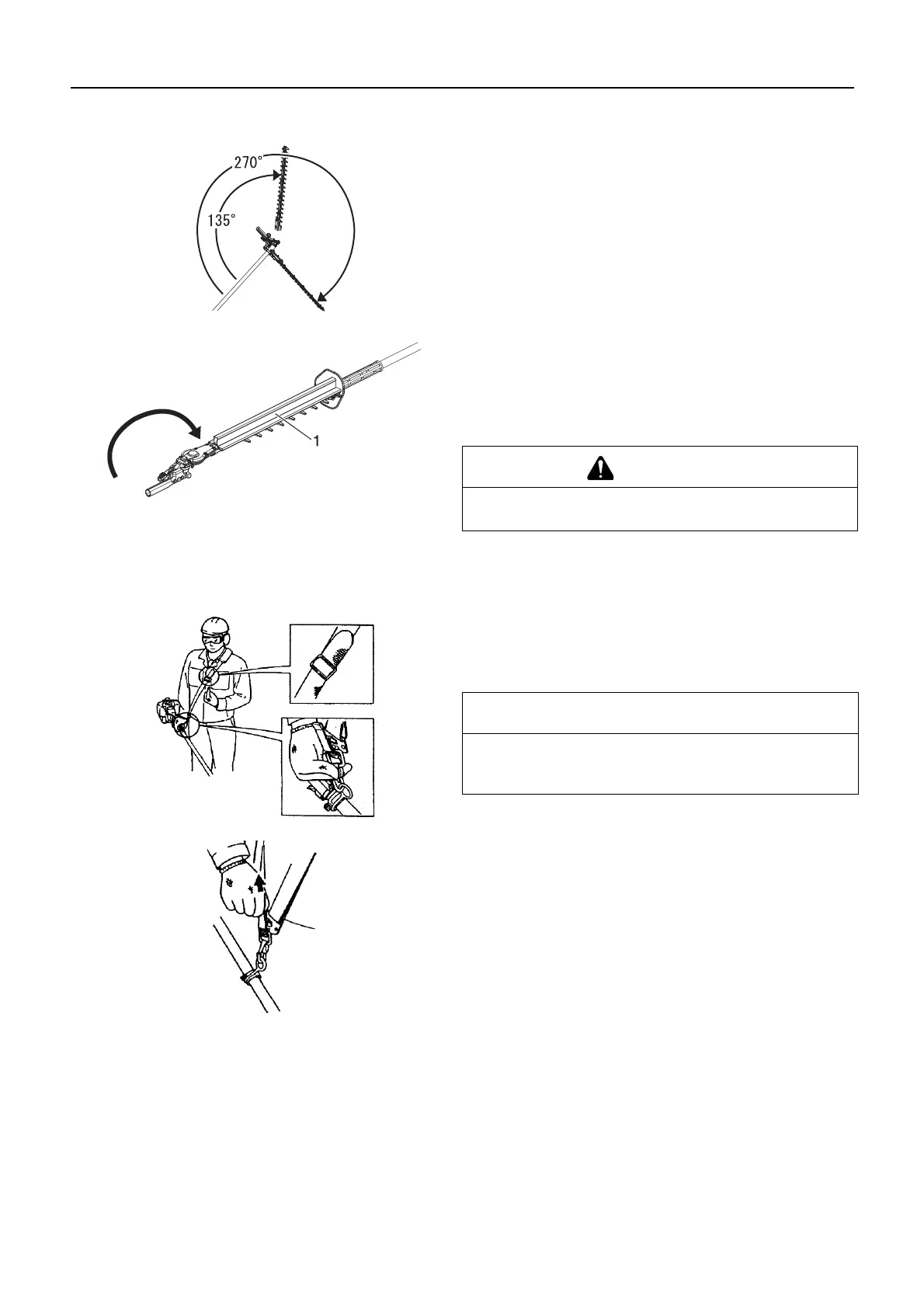 270°

135°

1