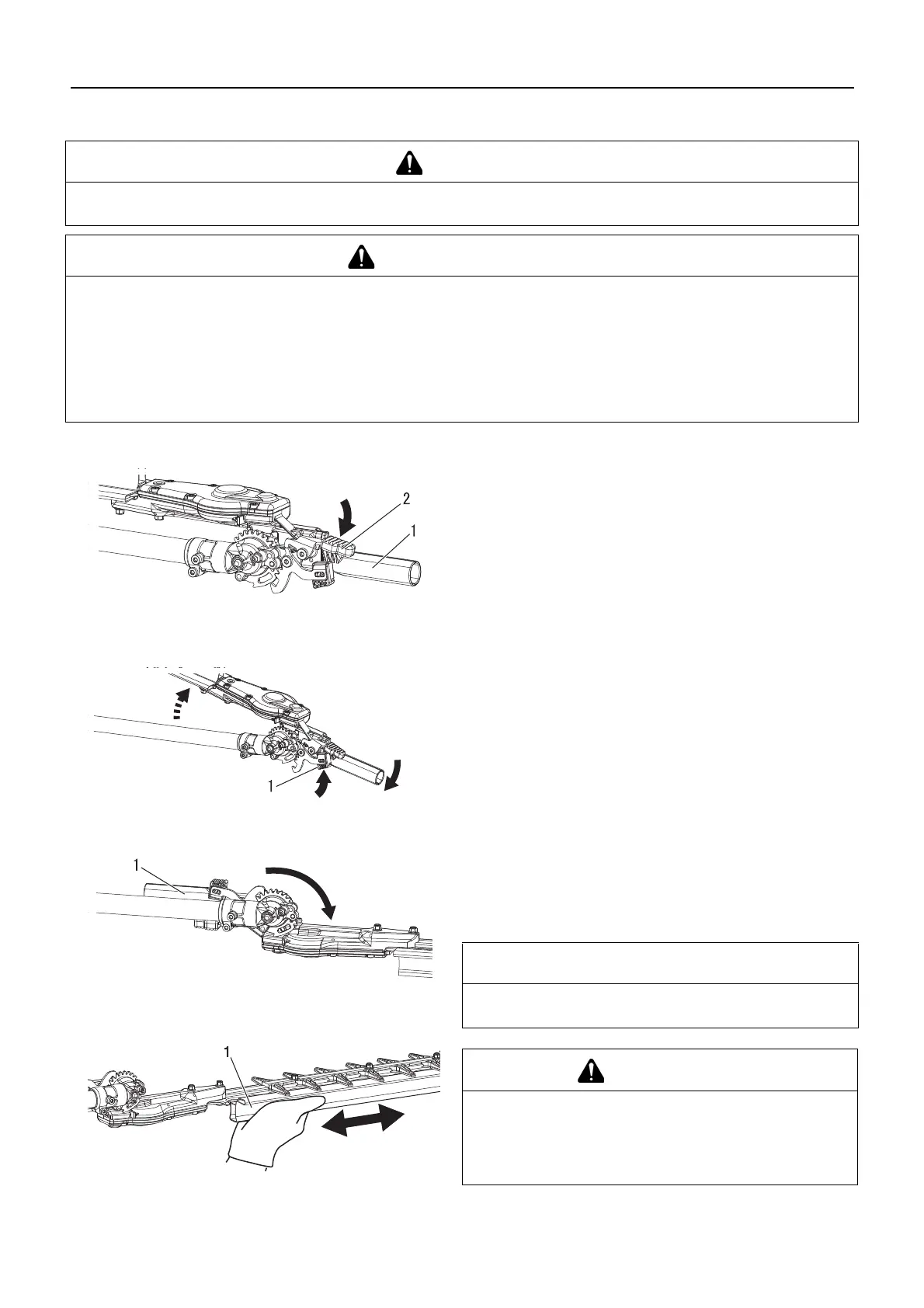 2
1

1

1

1