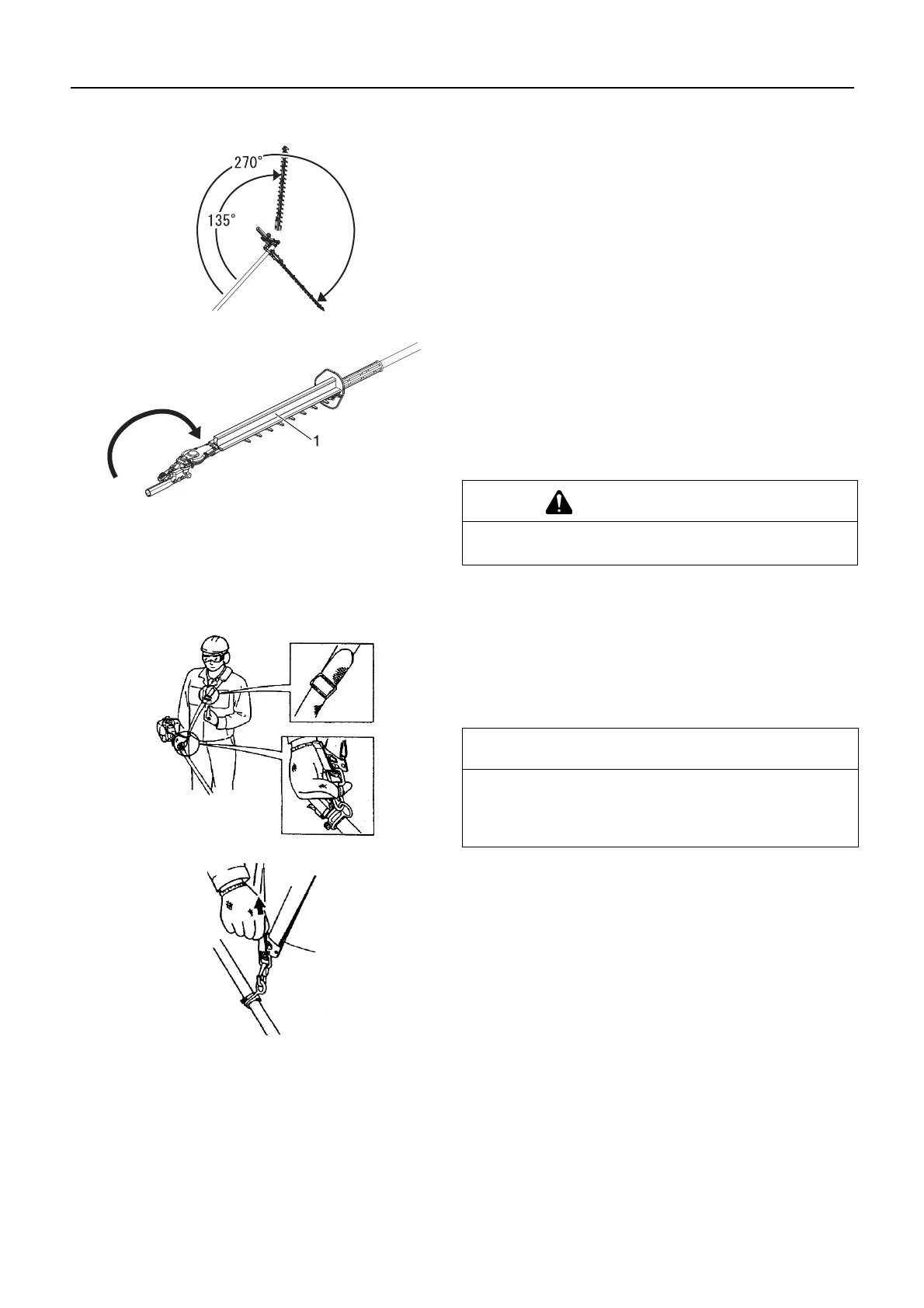 270°

135°

1