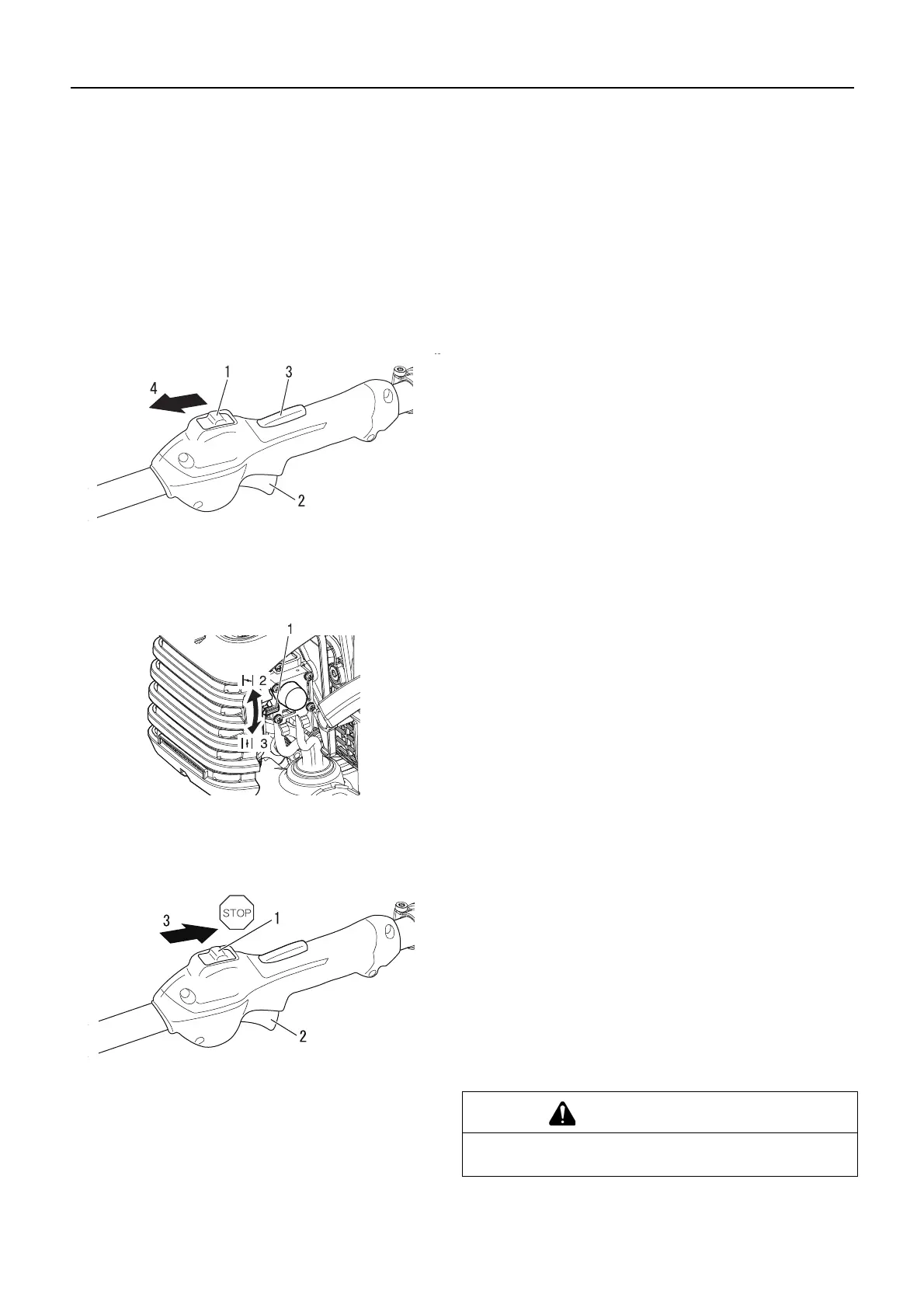 4 1 3

2

1

2

3

3 STOP 1

2