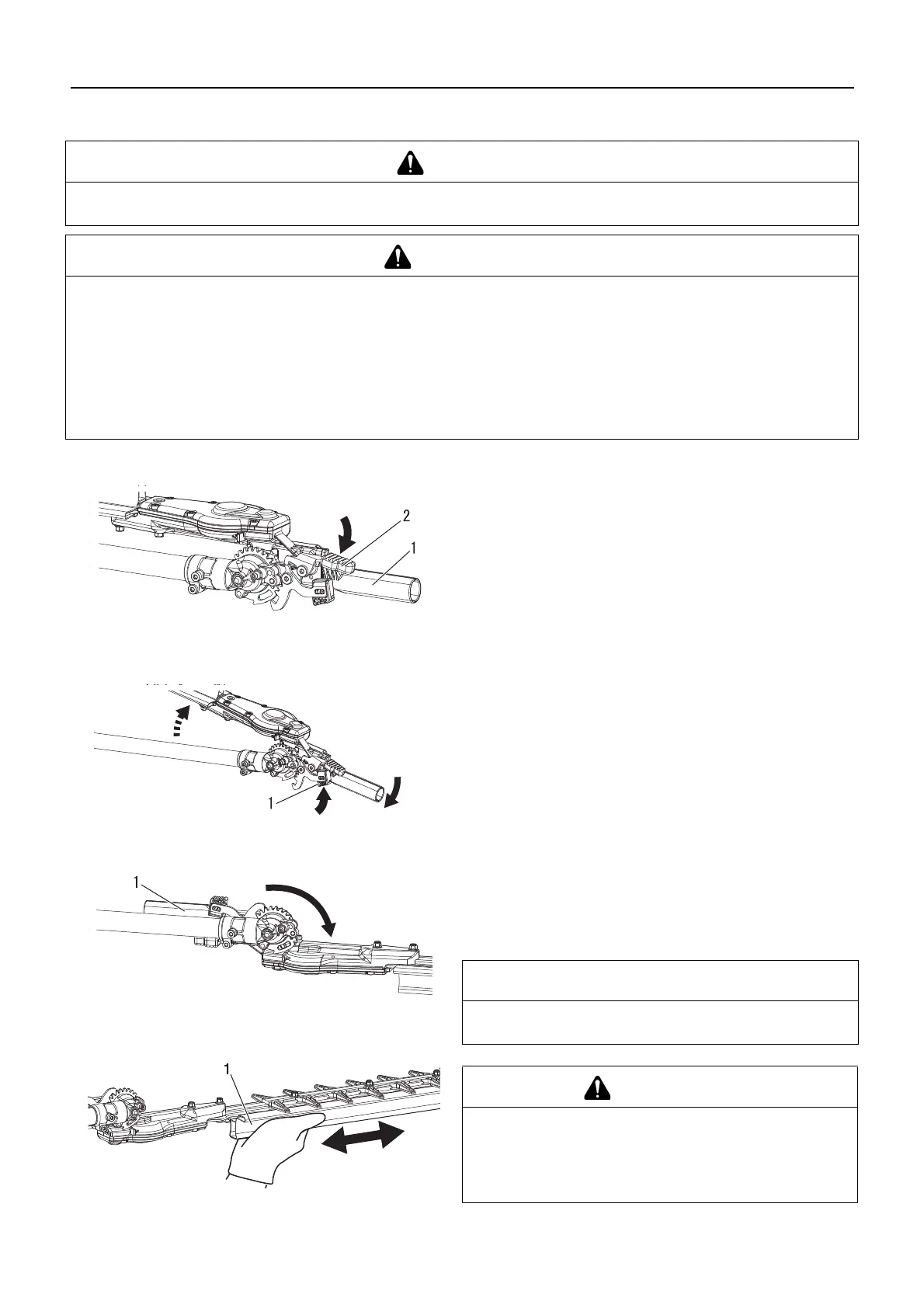 2
1

1

1

1