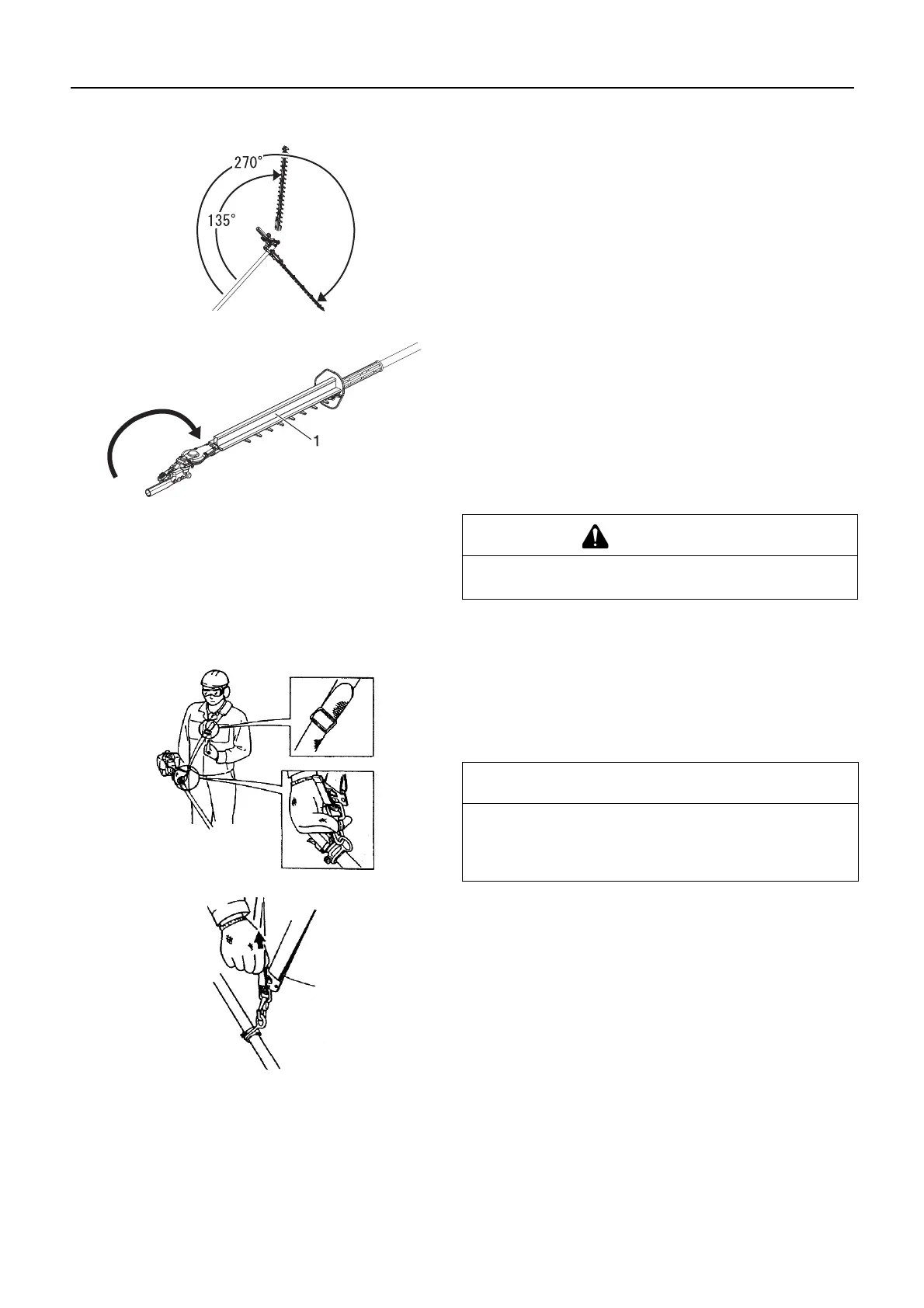 270°

135°

1