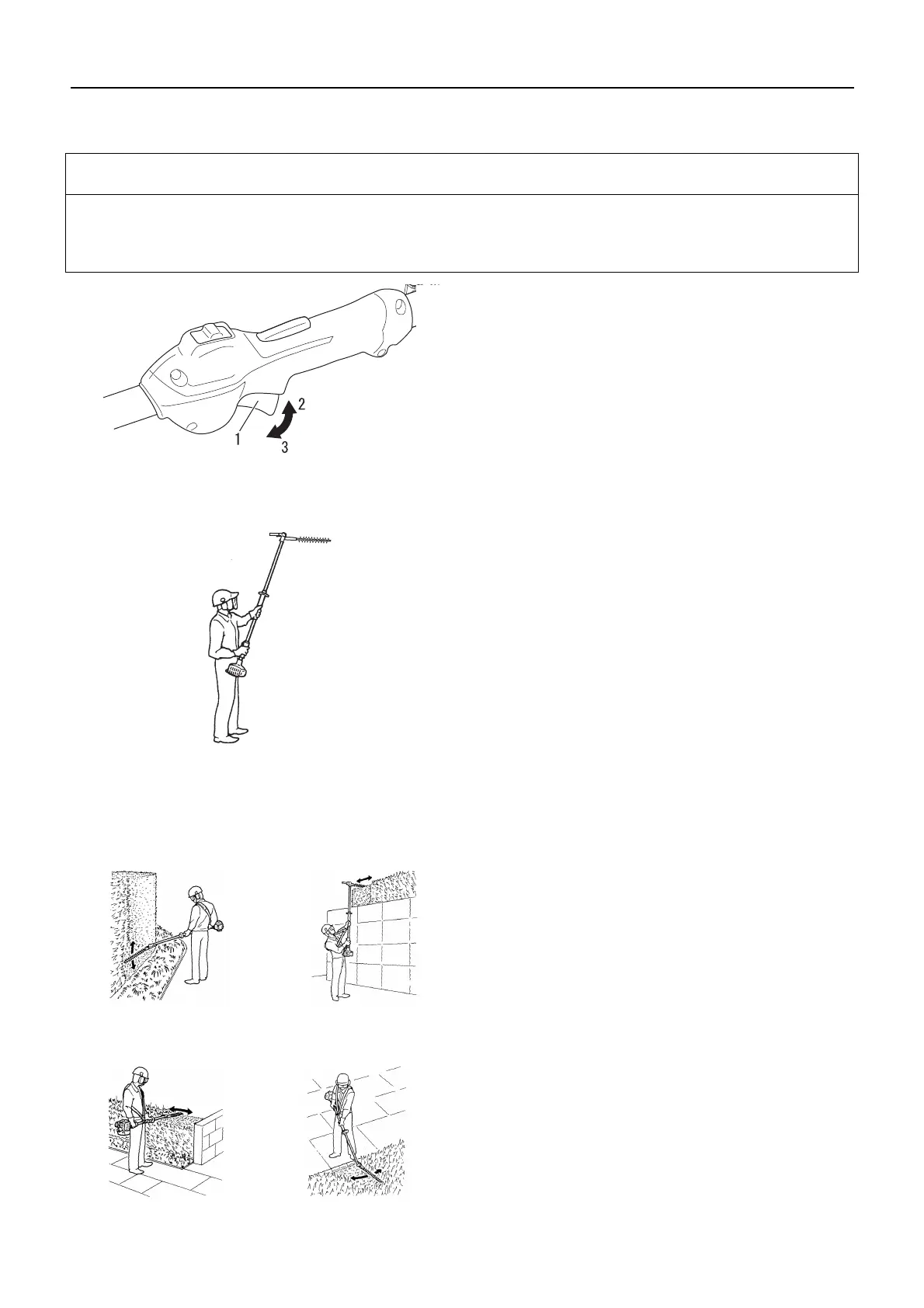 1

2

3