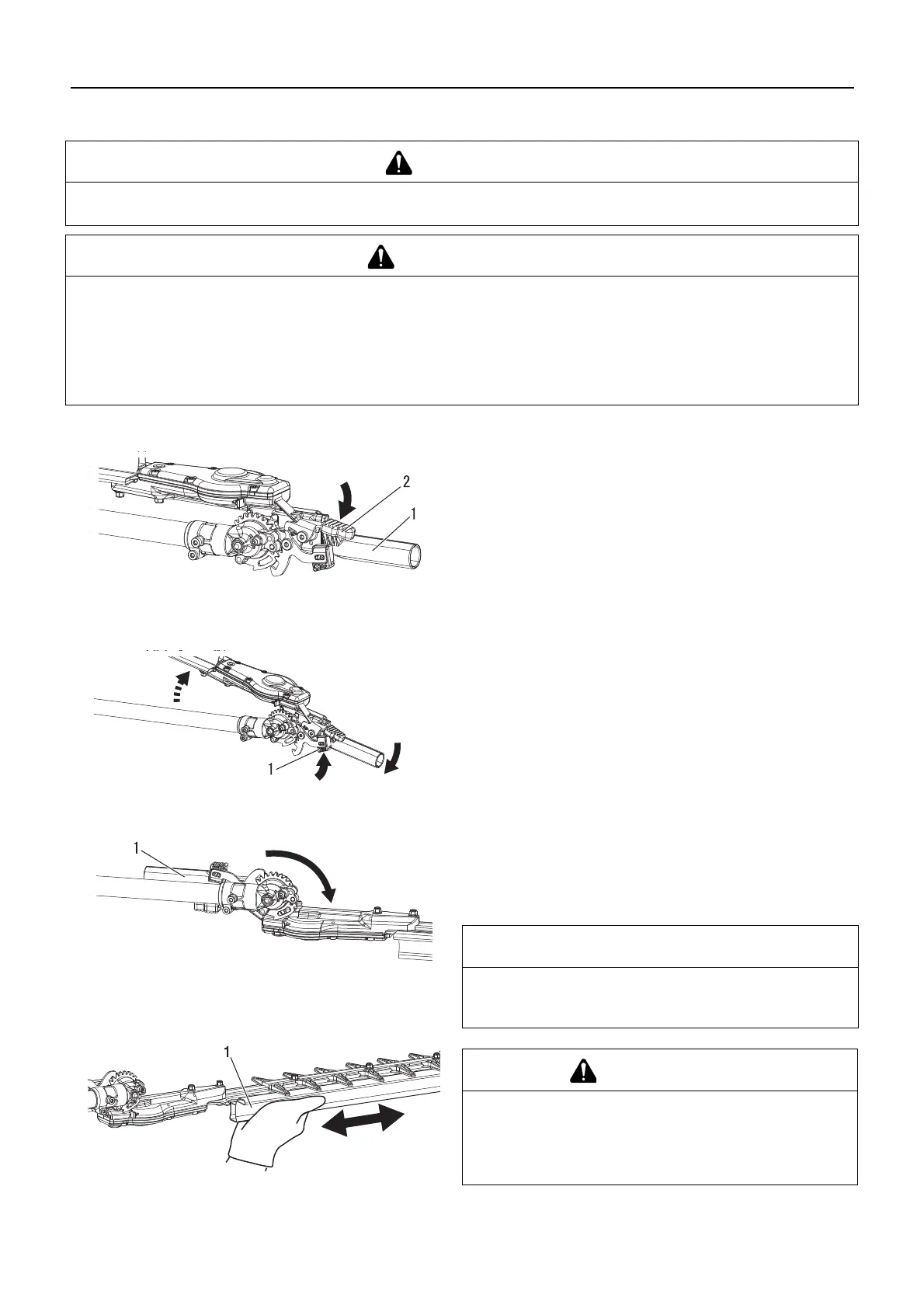 2

1

1

1

1