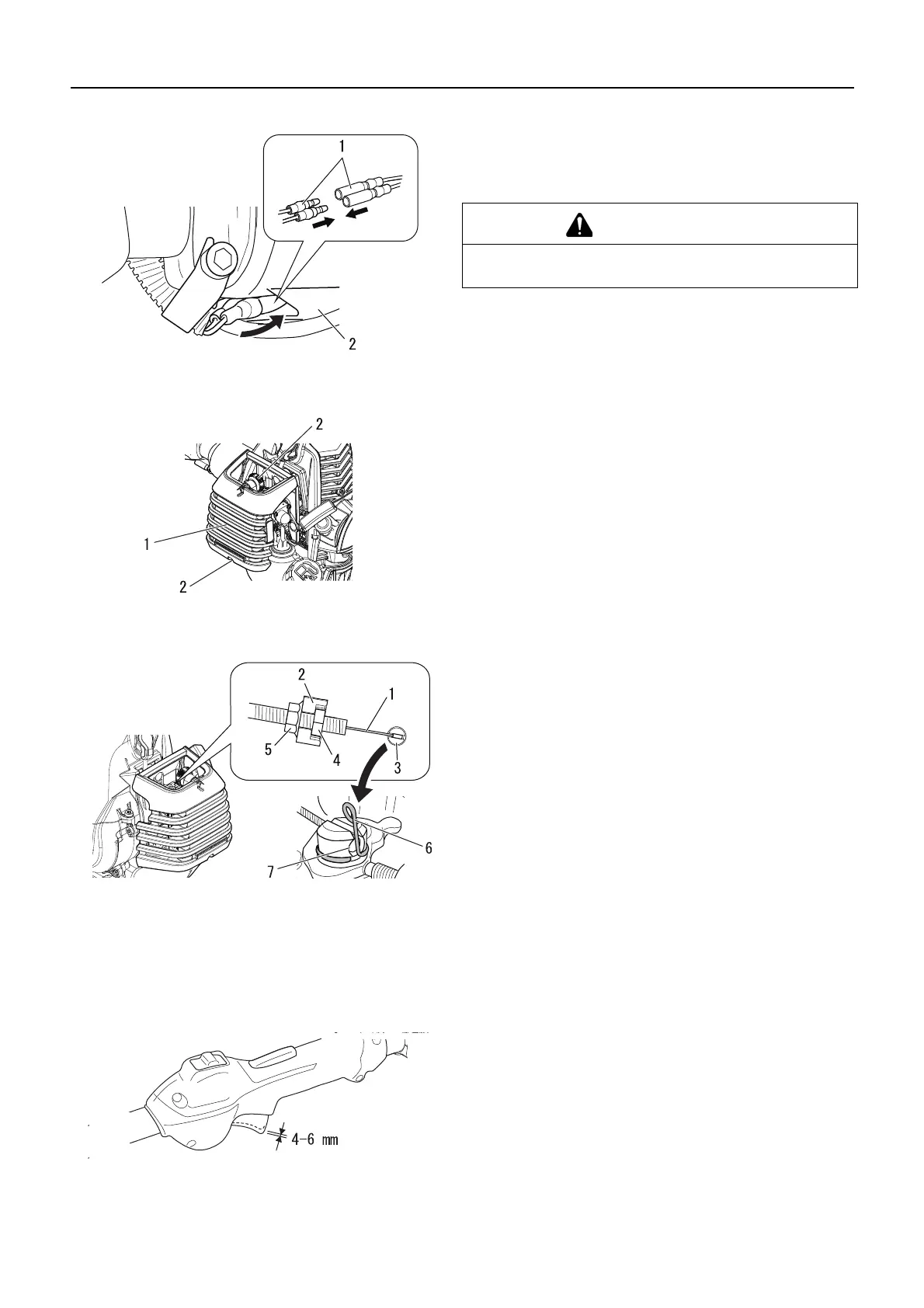 1

2

2

1

2

2

1

5

4

3

6

7

4-6 mm