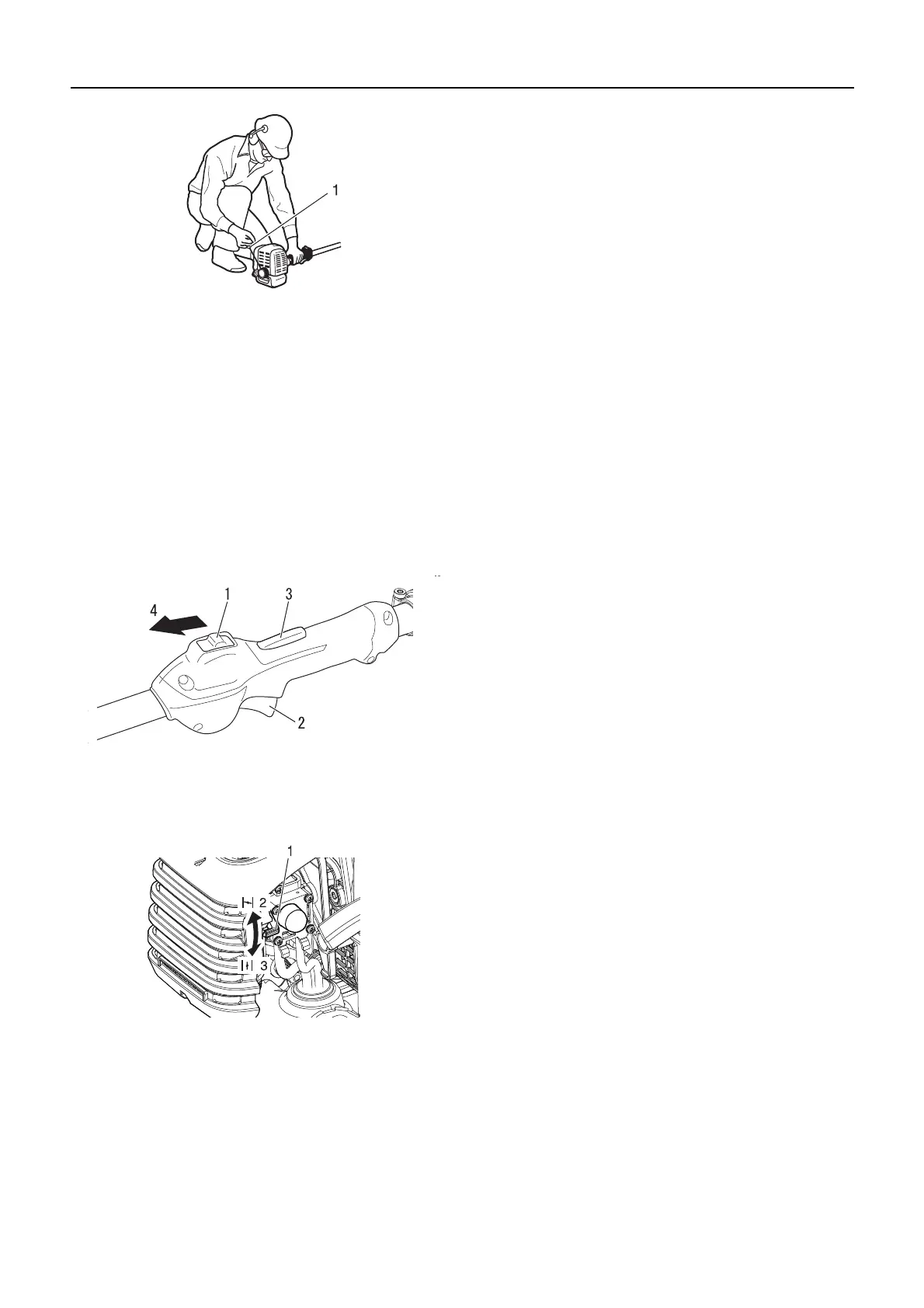 1

4 1 3

2

1

2

3