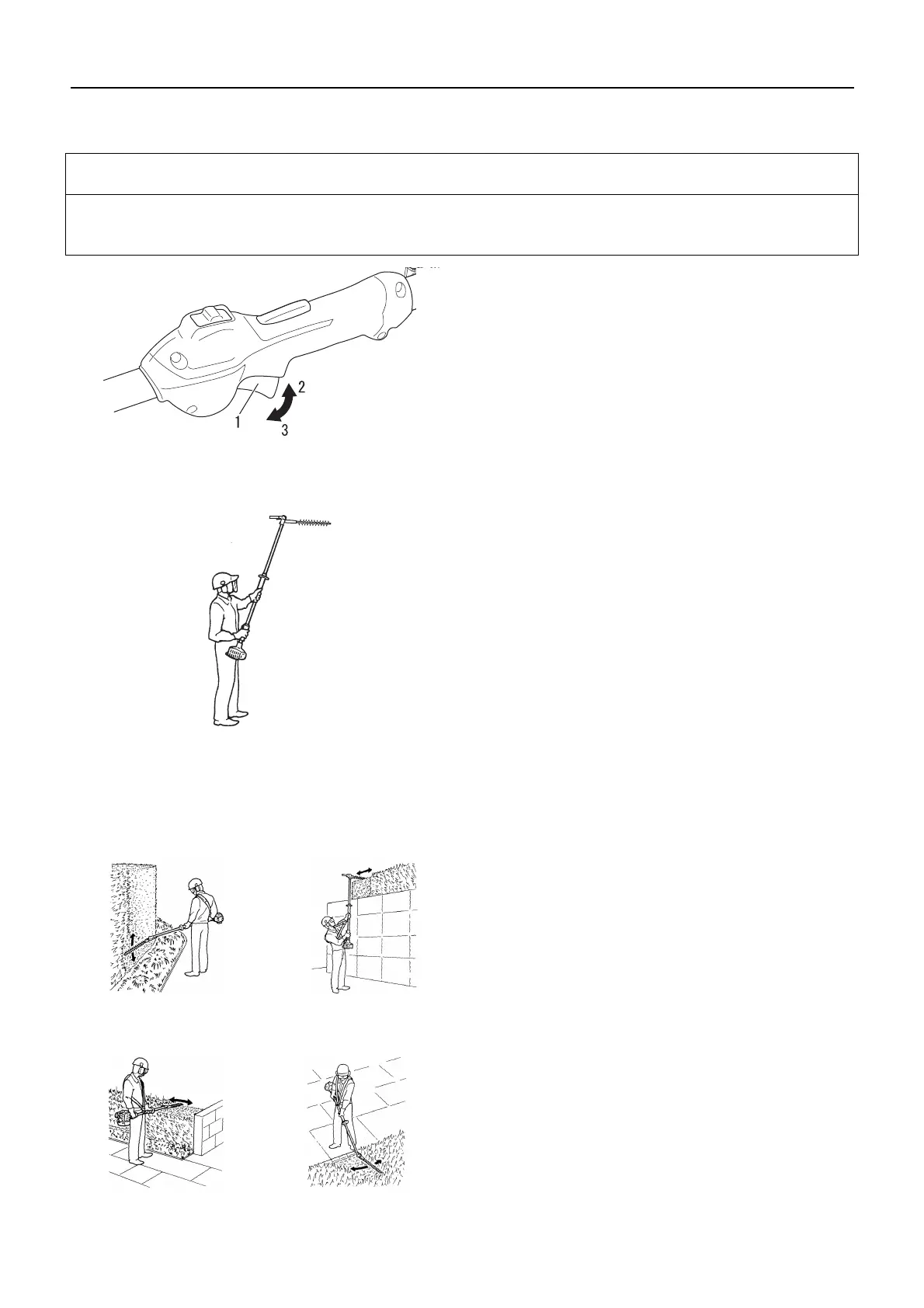 1
2
3