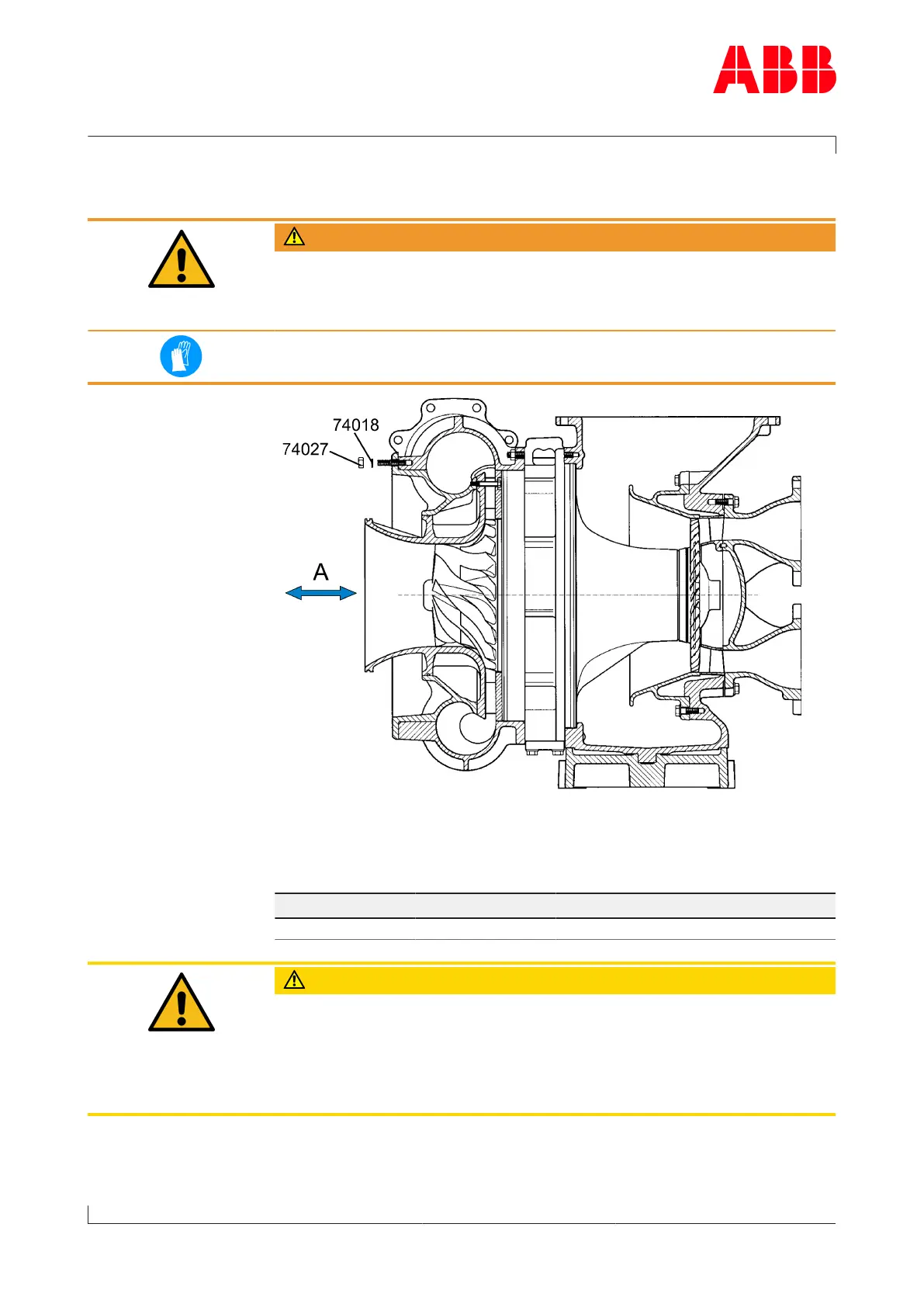 ABB

74018

74027

A