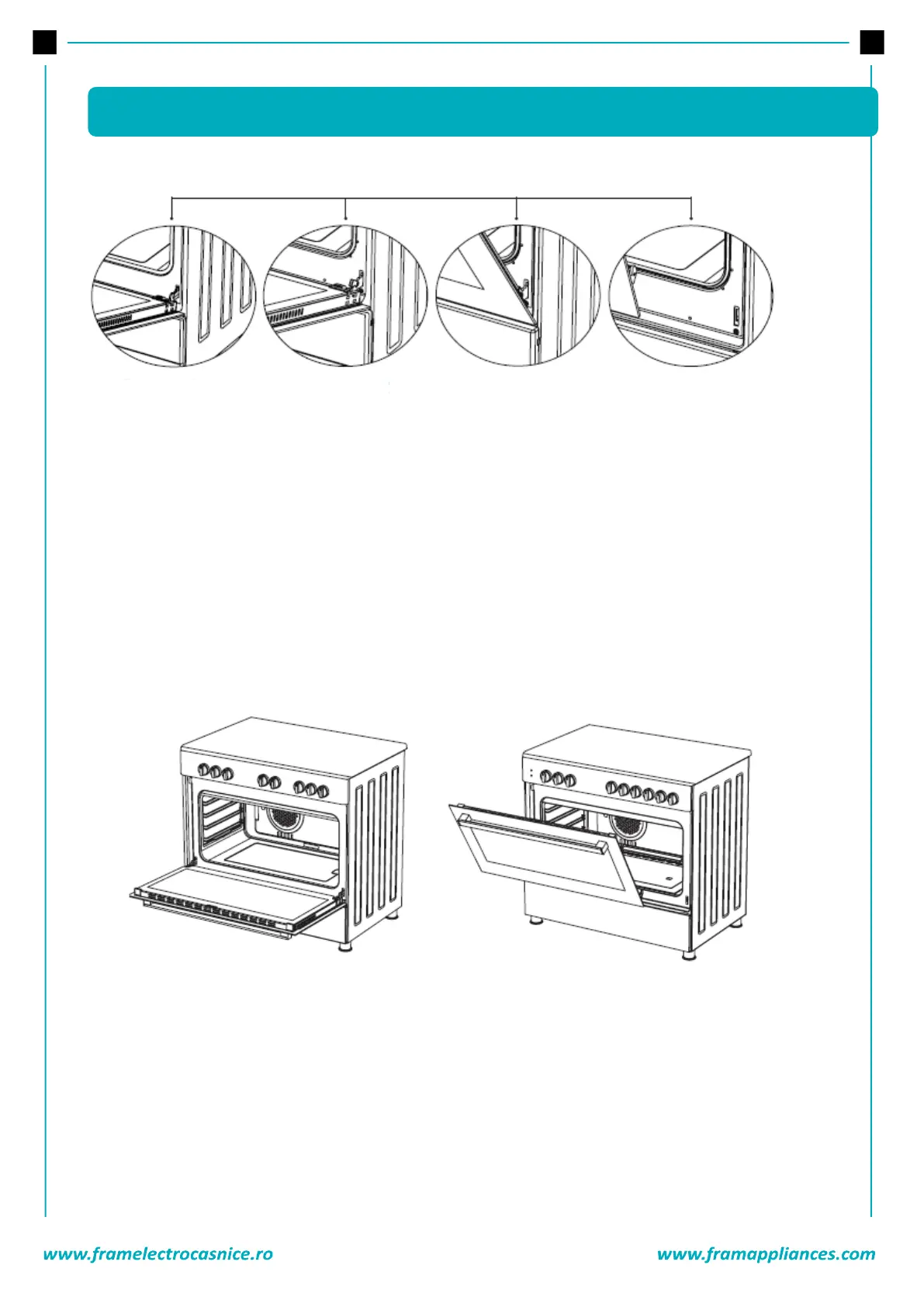 www.framelectrocasnice.ro

www.framappliances.com