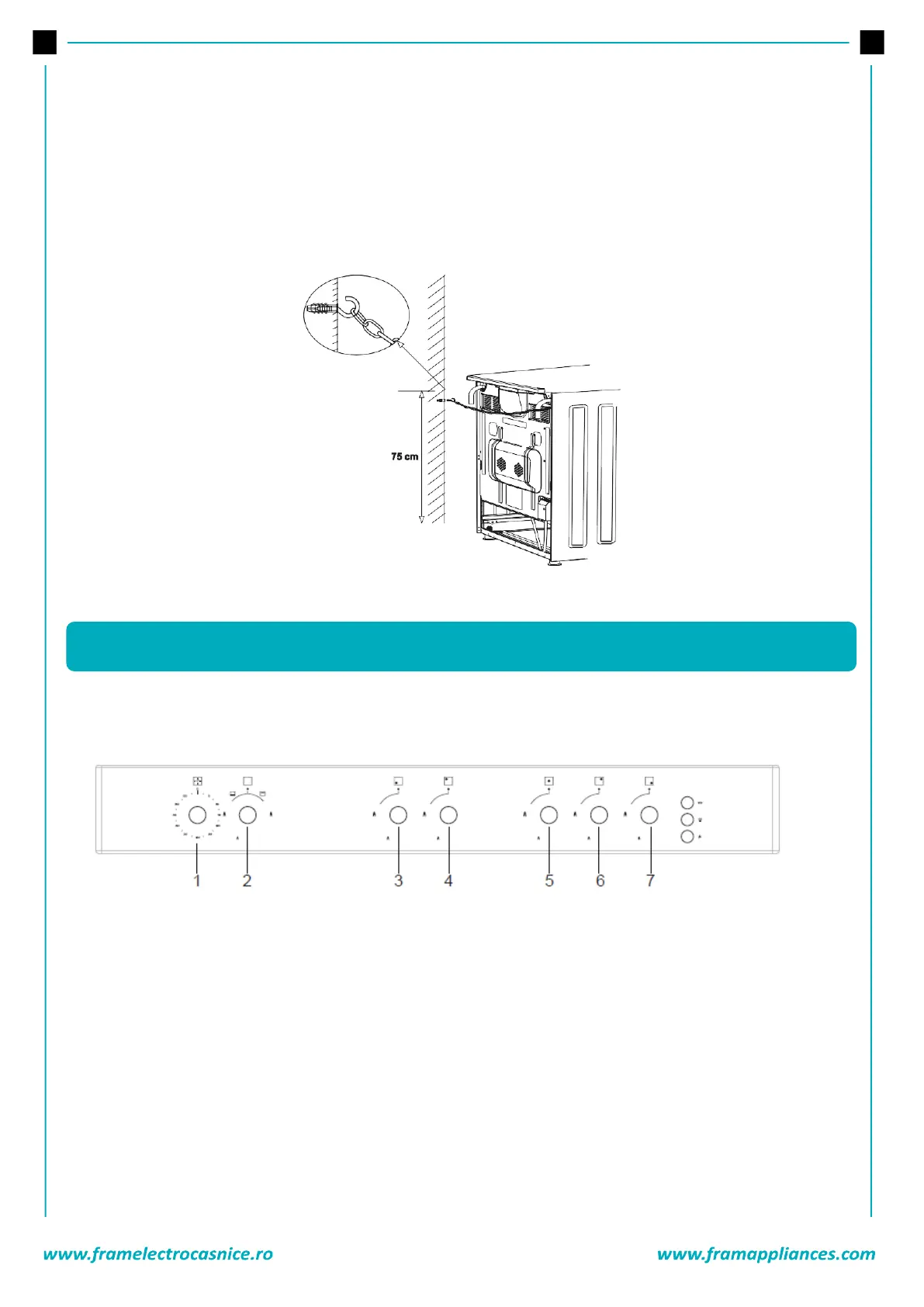 75 cm

1 2 3 4 5 6 7

www.framelectrocasnice.ro www.framappliances.com