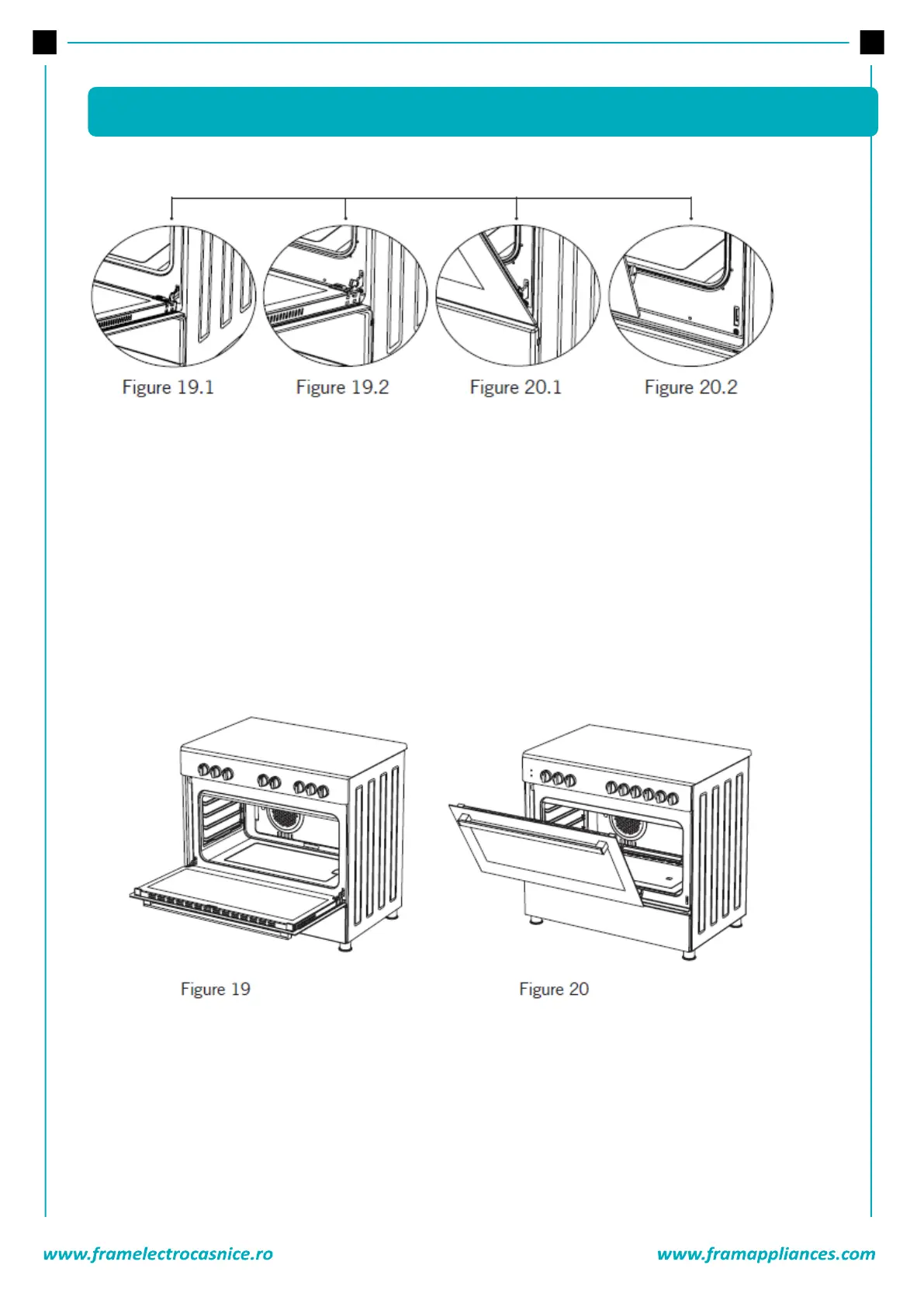 Figure 19.1

Figure 19.2

Figure 20.1

Figure 20.2

Figure 19

Figure 20

www.framelectrocasnice.ro

www.framappliances.com