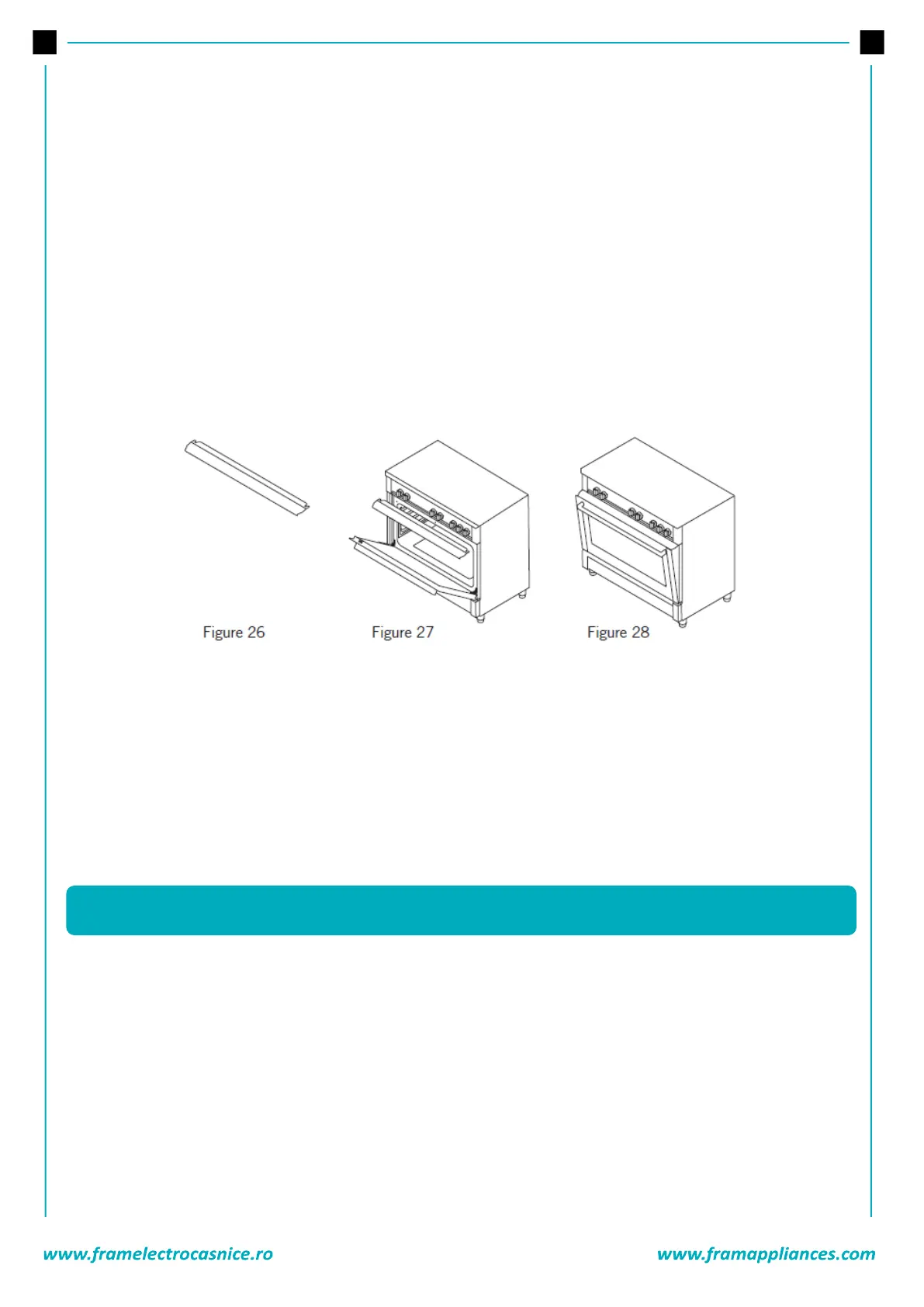 Figure 26

Figure 27

Figure 28

www.framelectrocasnice.ro

www.framappliances.com