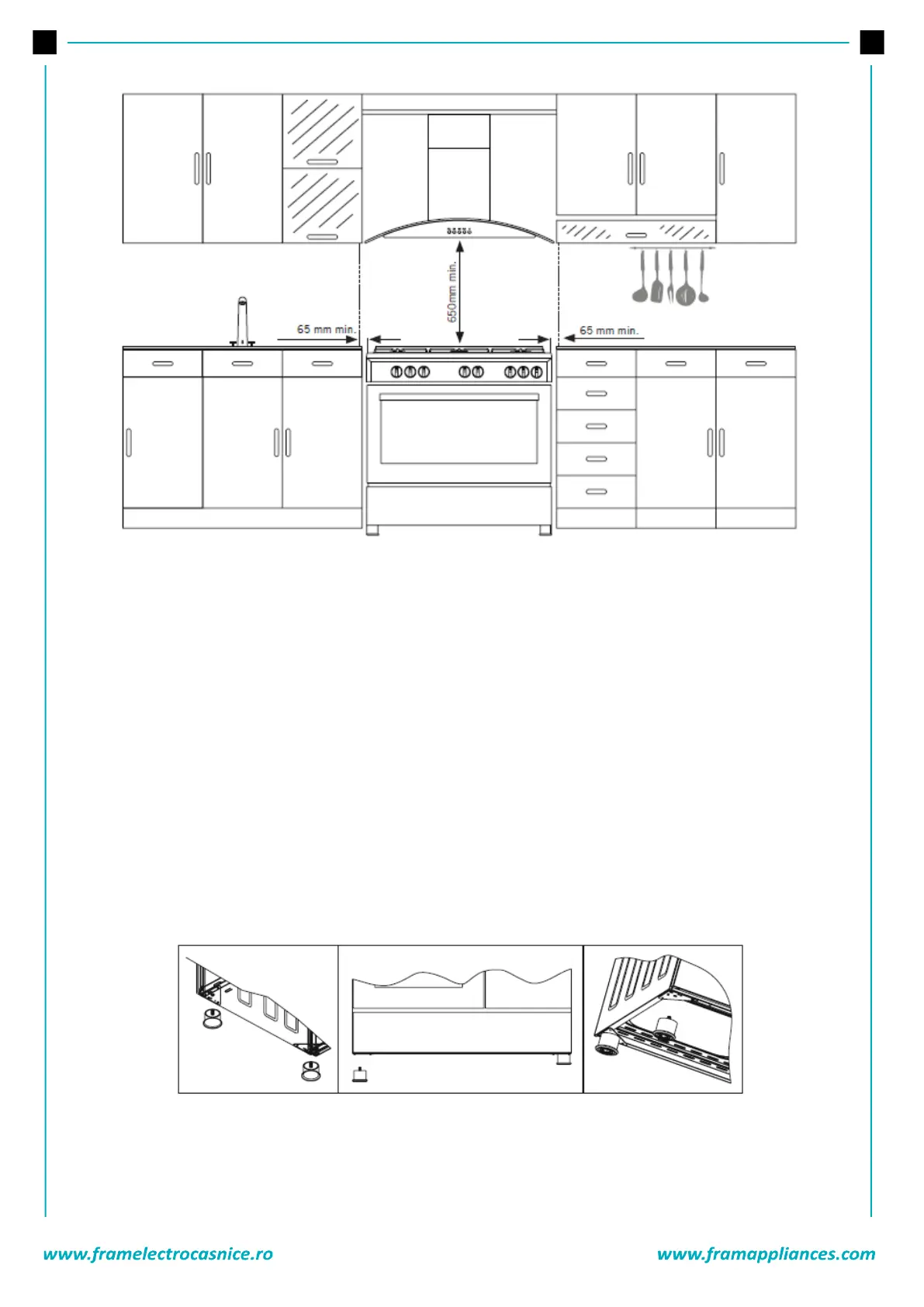 65 mm min.

650mm min.

65 mm min.

www.framelectrocasnice.ro

www.framappliances.com