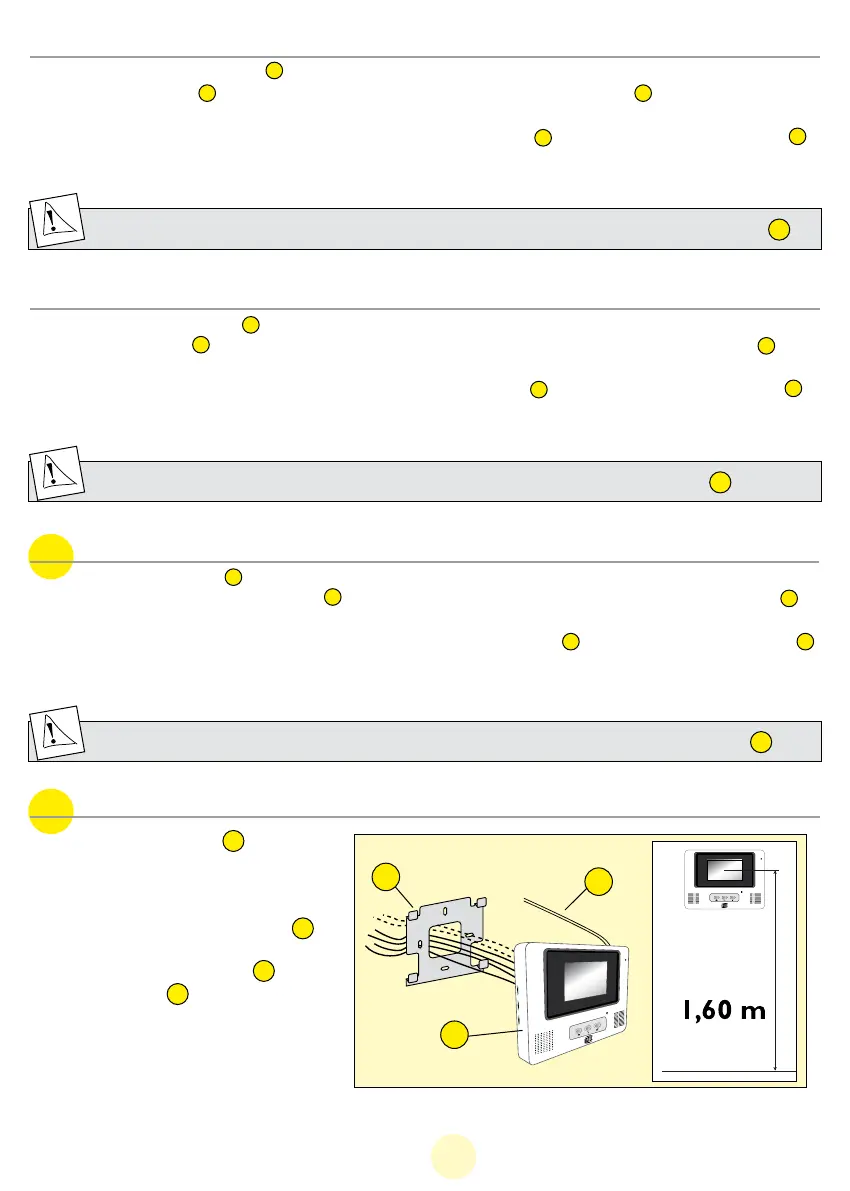 1,60 m