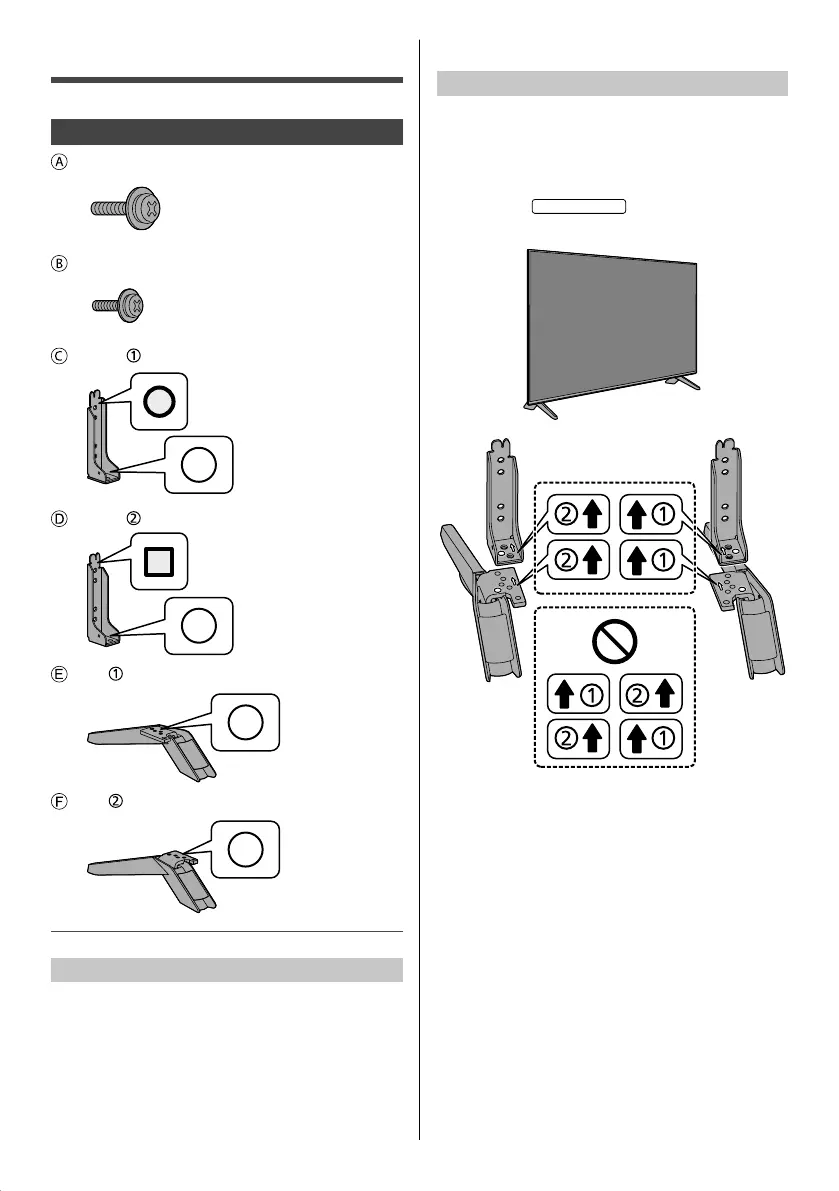 Ⓐ

Ⓑ

Ⓒ ①

Ⓓ ②

Ⓔ ①

Ⓕ ②

② ① ② ①

① ② ② ①