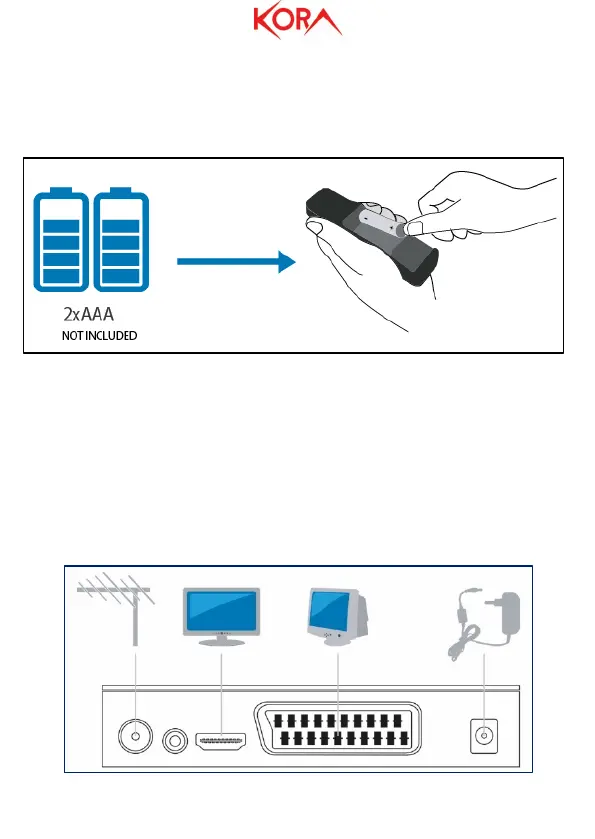 KORA

2xAAA
NOT INCLUDED