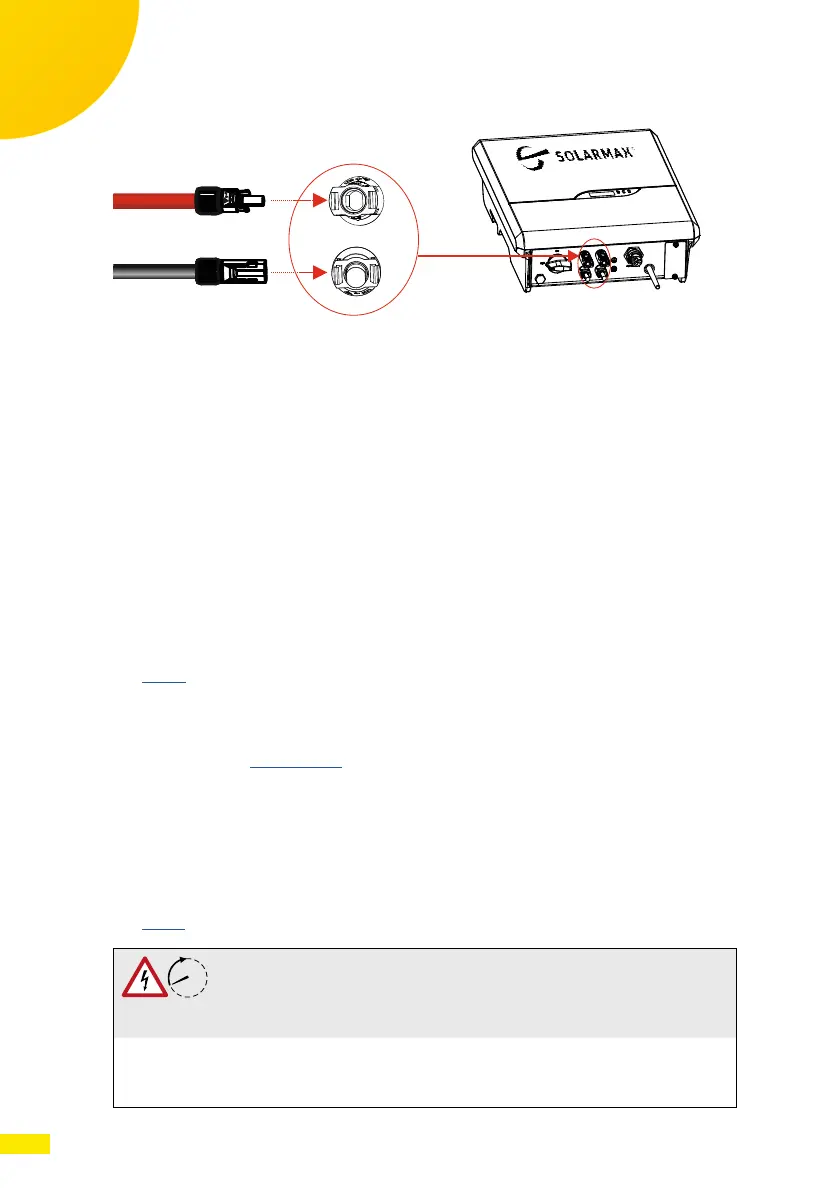 SOLARMAX