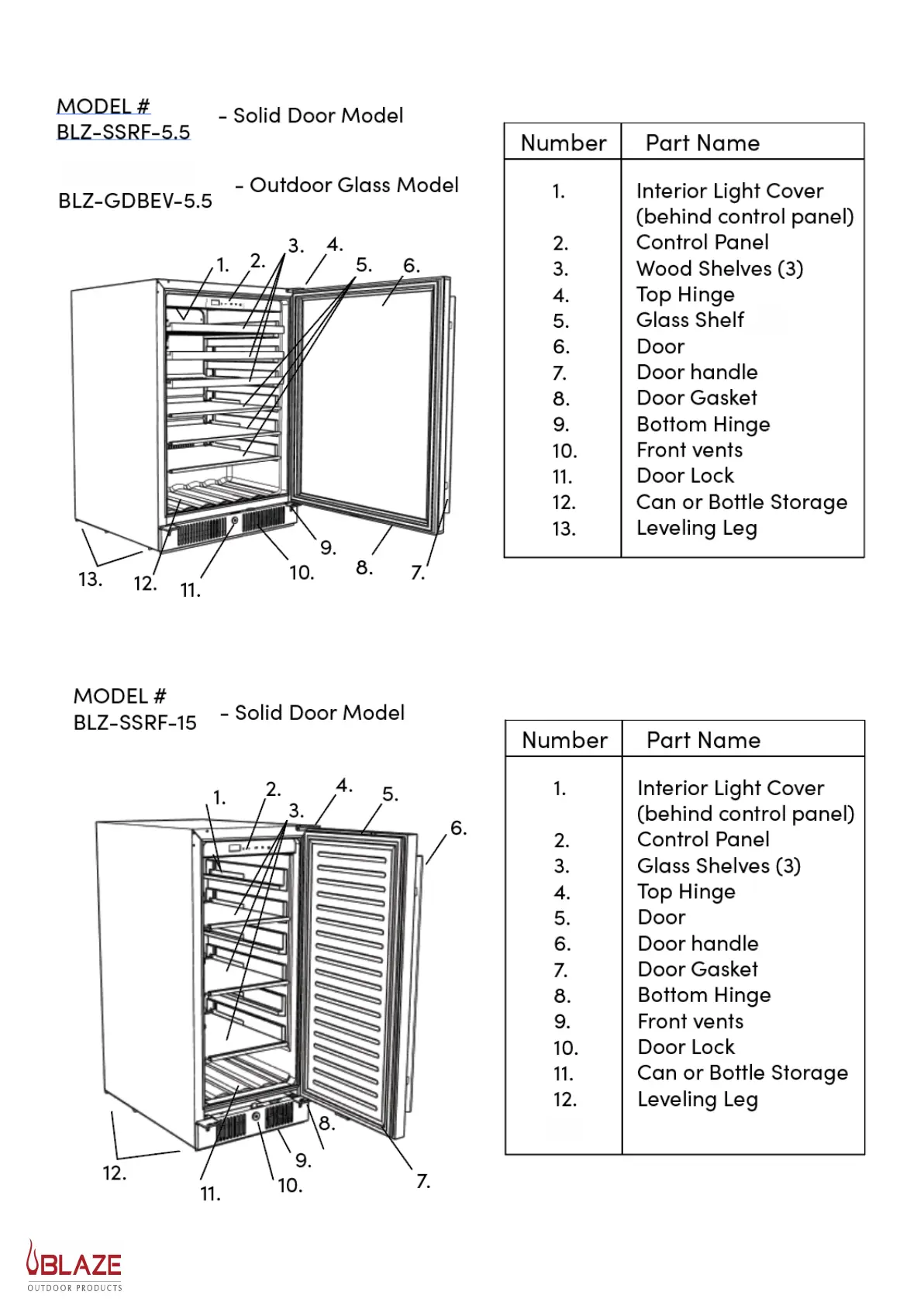 MODEL #
BLZ-SSRF-5.5 - Solid Door Model

BLZ-GDBEV-5.5 - Outdoor Glass Model

1. 2. 3. 4. 5. 6.

13. 12. 11. 10. 9. 8. 7.

| Number | Part Name |
|---|---|
| 1. | Interior Light Cover (behind control panel) |
| 2. | Control Panel |
| 3. | Wood Shelves (3) |
| 4. | Top Hinge |
| 5. | Glass Shelf |
| 6. | Door |
| 7. | Door handle |
| 8. | Door Gasket |
| 9. | Bottom Hinge |
| 10. | Front vents |
| 11. | Door Lock |
| 12. | Can or Bottle Storage |
| 13. | Leveling Leg |

MODEL #
BLZ-SSRF-15 - Solid Door Model

1. 2. 3. 4. 5. 6.

12. 11. 10. 9. 8. 7.

| Number | Part Name |
|---|---|
| 1. | Interior Light Cover (behind control panel) |
| 2. | Control Panel |
| 3. | Glass Shelves (3) |
| 4. | Top Hinge |
| 5. | Door |
| 6. | Door handle |
| 7. | Door Gasket |
| 8. | Bottom Hinge |
| 9. | Front vents |
| 10. | Door Lock |
| 11. | Can or Bottle Storage |
| 12. | Leveling Leg |

BLAZE
OUTDOOR PRODUCTS