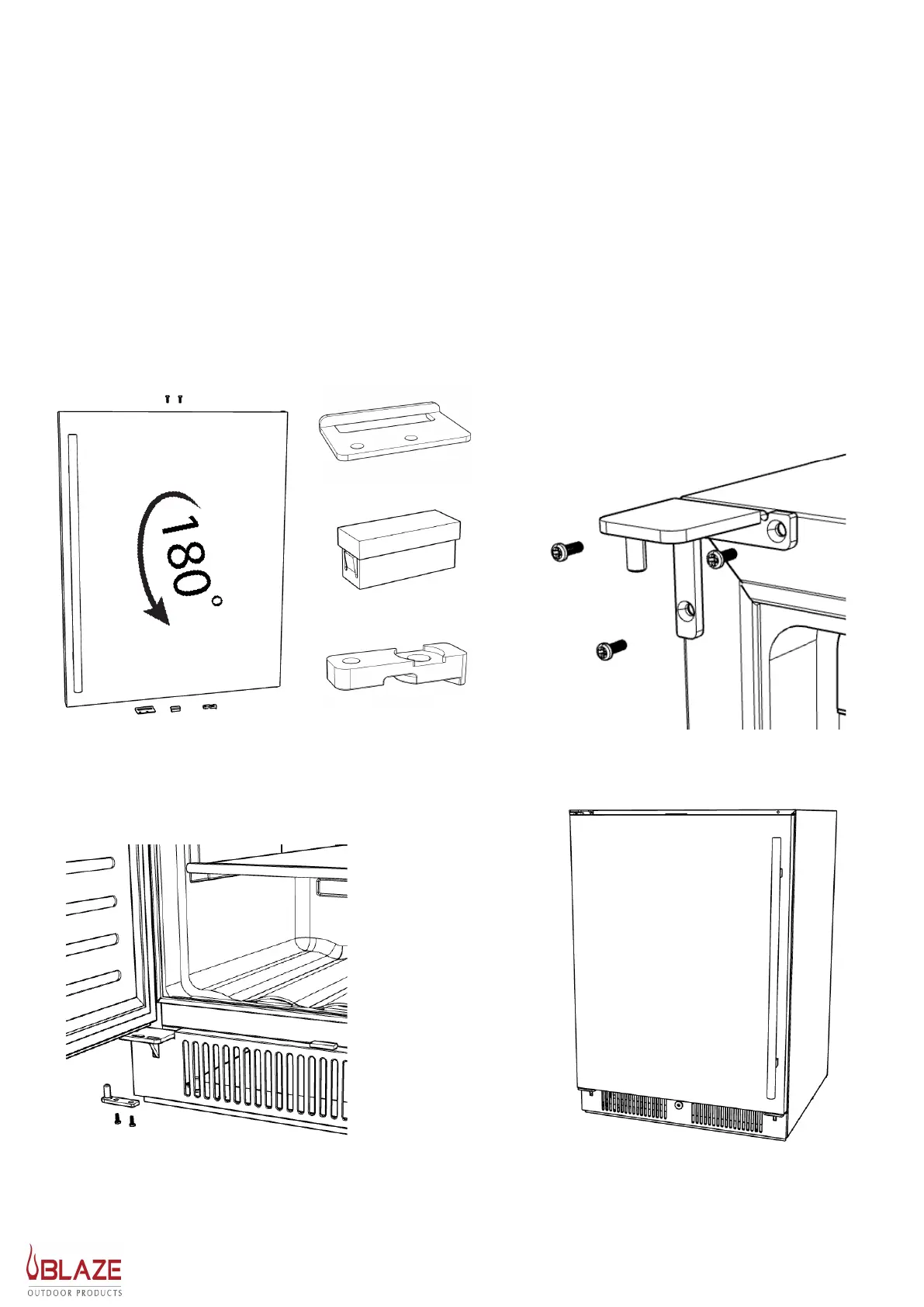 180°

BLAZE
OUTDOOR PRODUCTS