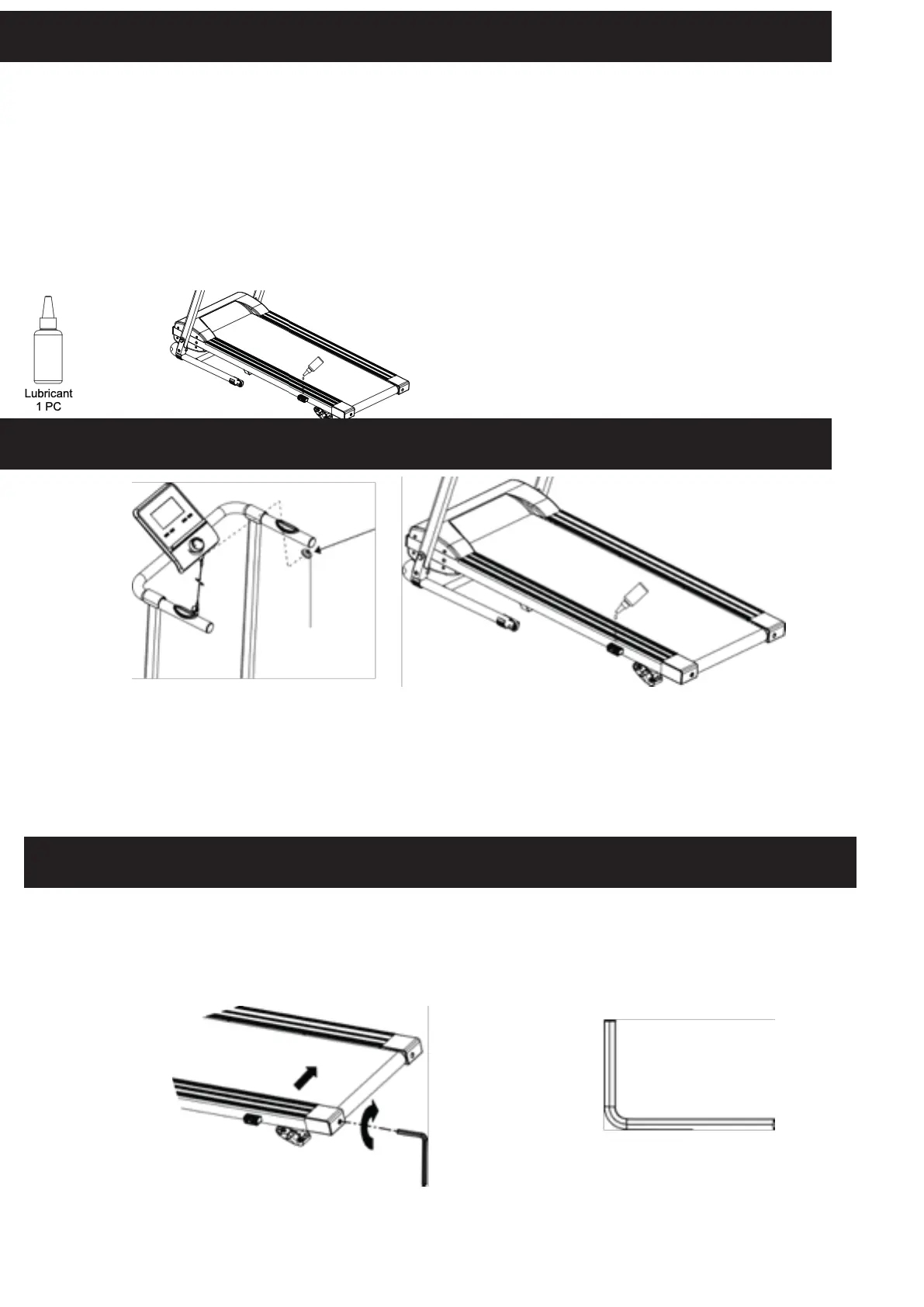 Lubricant
1 PC