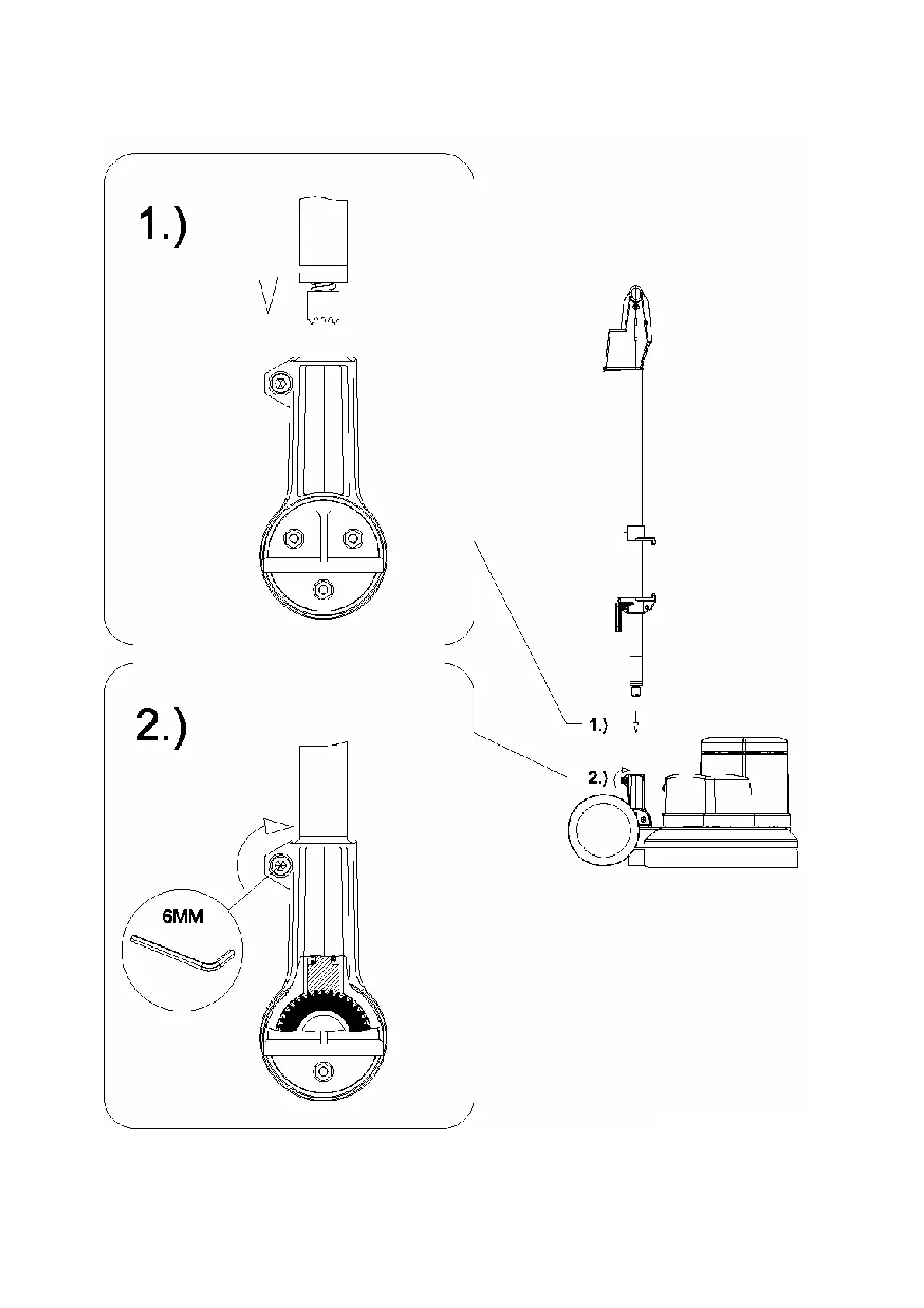 1.)

2.)

6MM

1.)

2.)