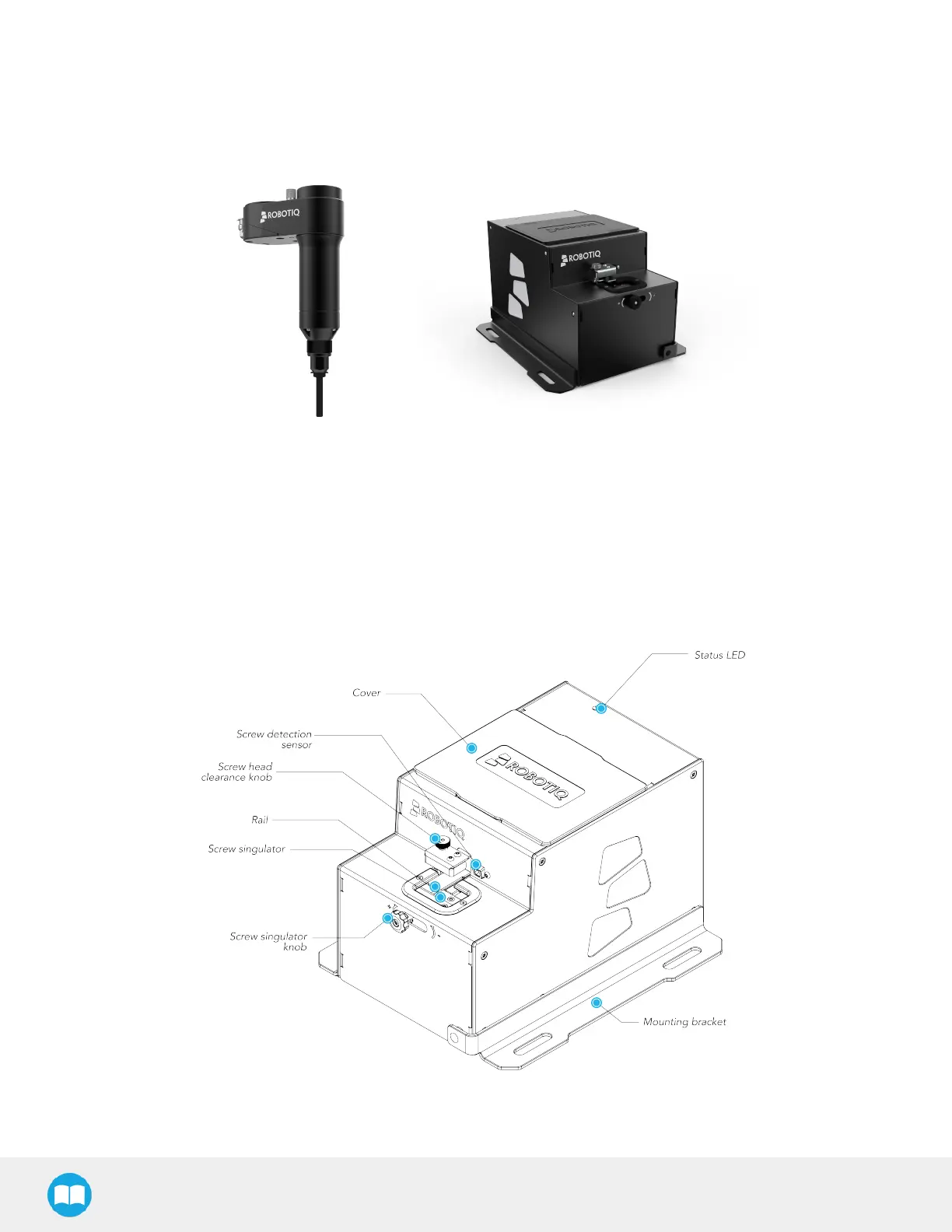 ROBOTIQ

ROBOTIQ

Status LED

Cover

Screw detection sensor

Screw head clearance knob

Rail

Screw singulator

Screw singulator knob

Mounting bracket

ROBOTIQ

ROBOTIQ