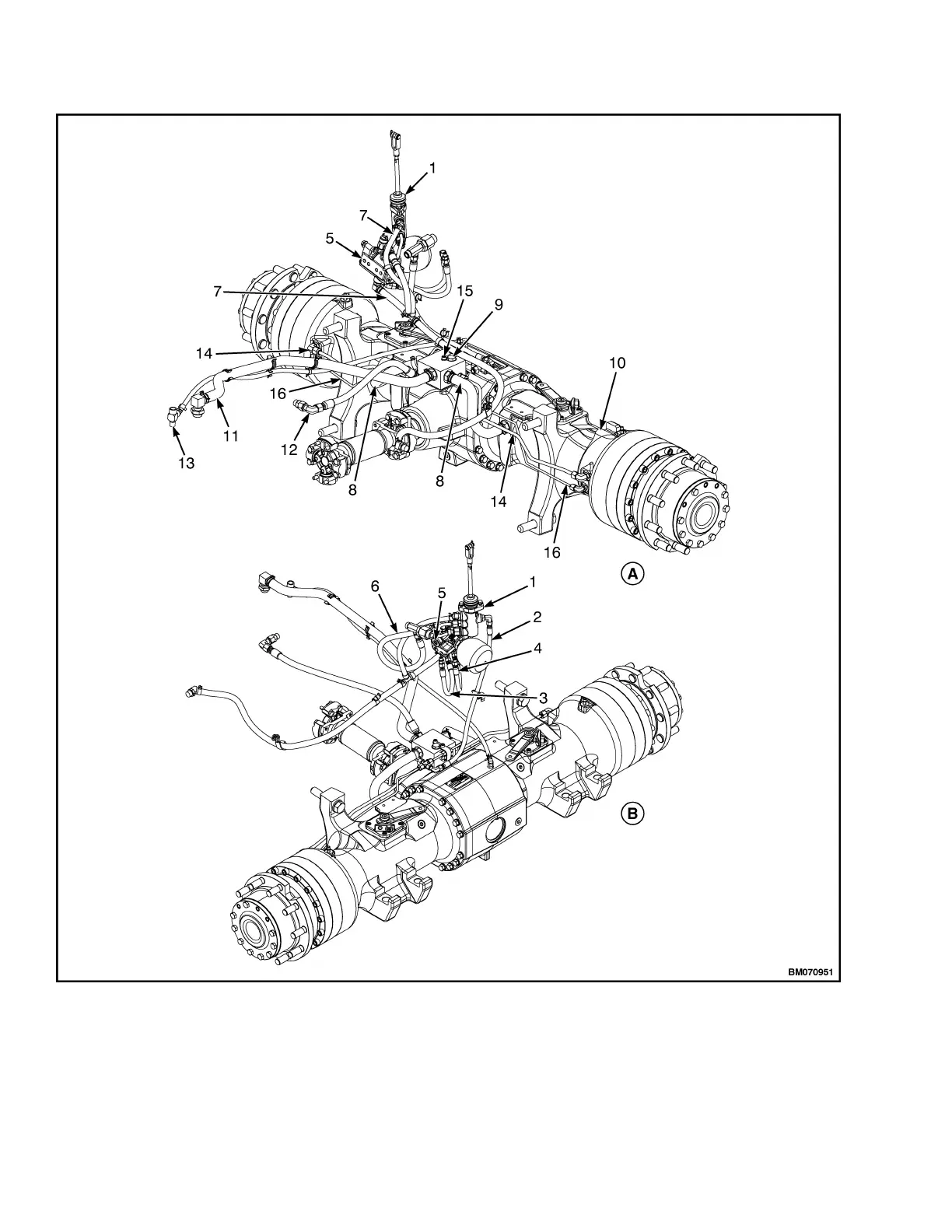 1
7
5
7
15
9
14
10
16
11
12
13
8
8
14
16
A
6
5
1
2
4
3
B
BM070951