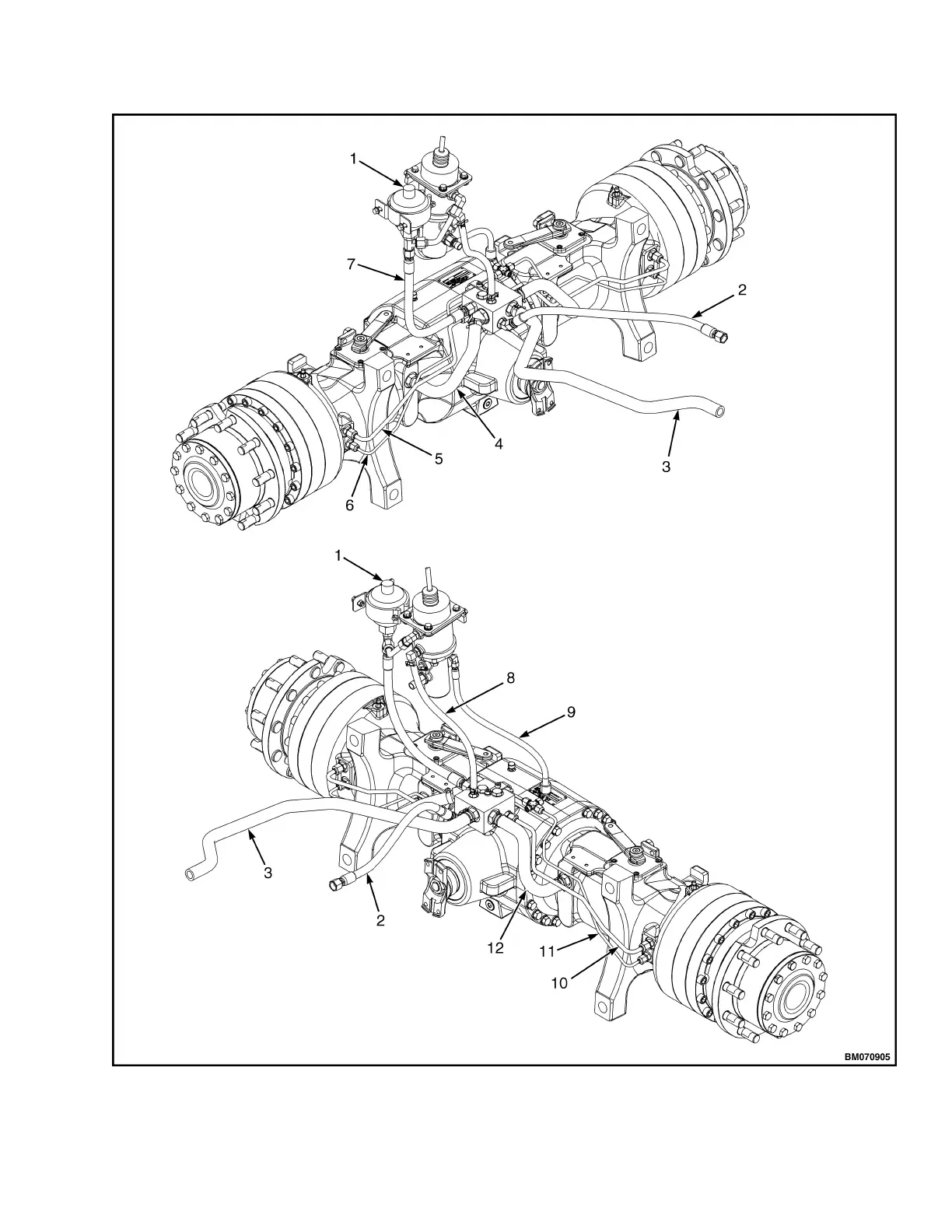 1
7
2
4
5
3
6
1
8
9
3
2
12
11
10
BM070905