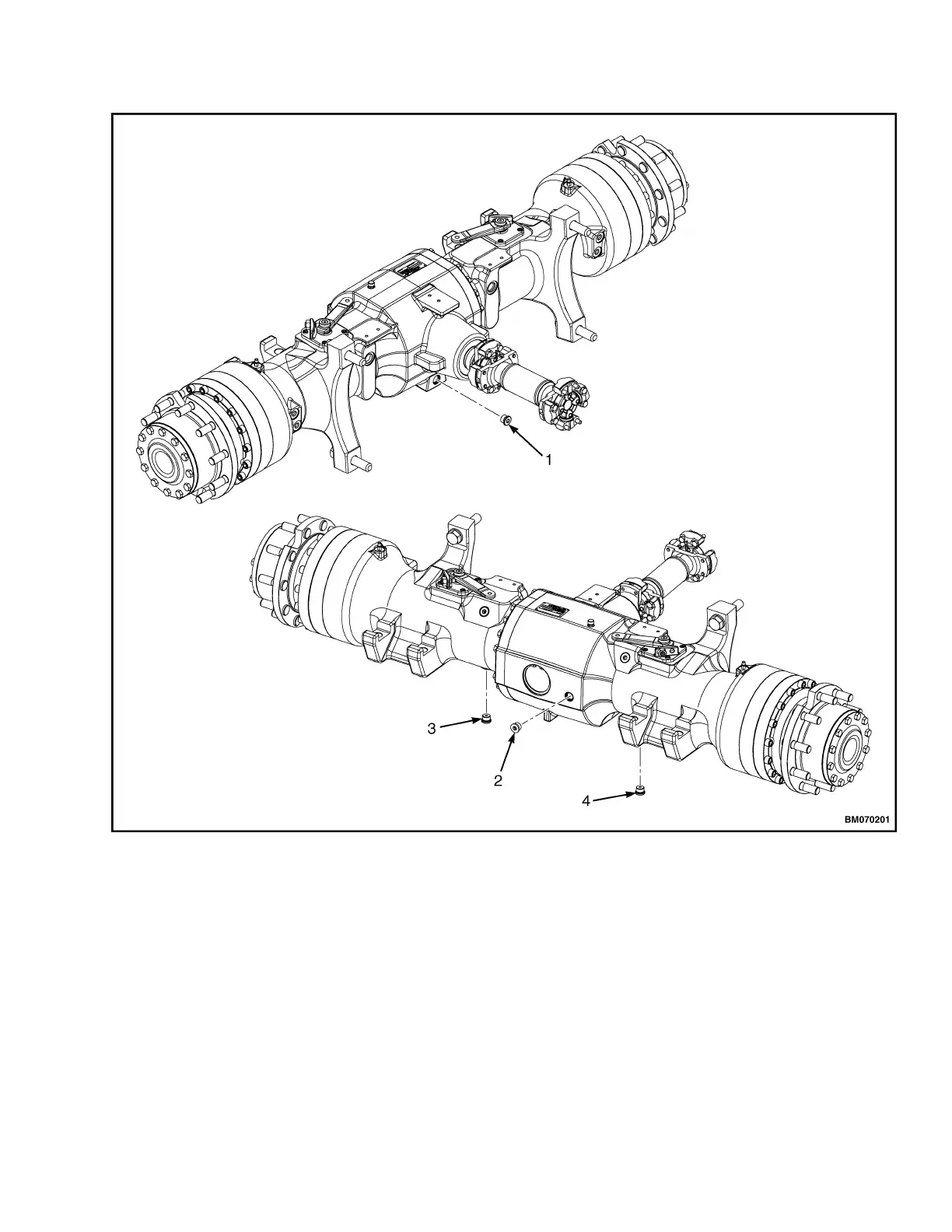 1

3

2

4

BM070201