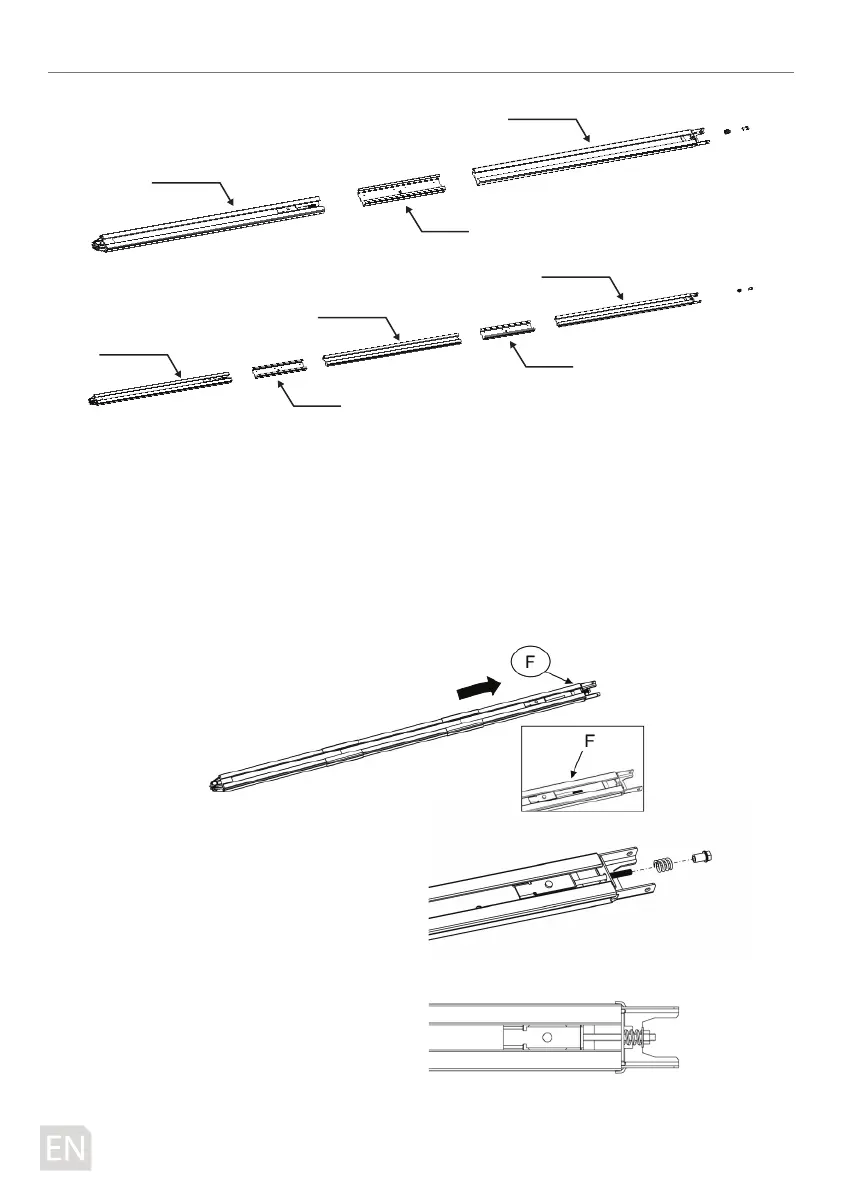 F

F

EN