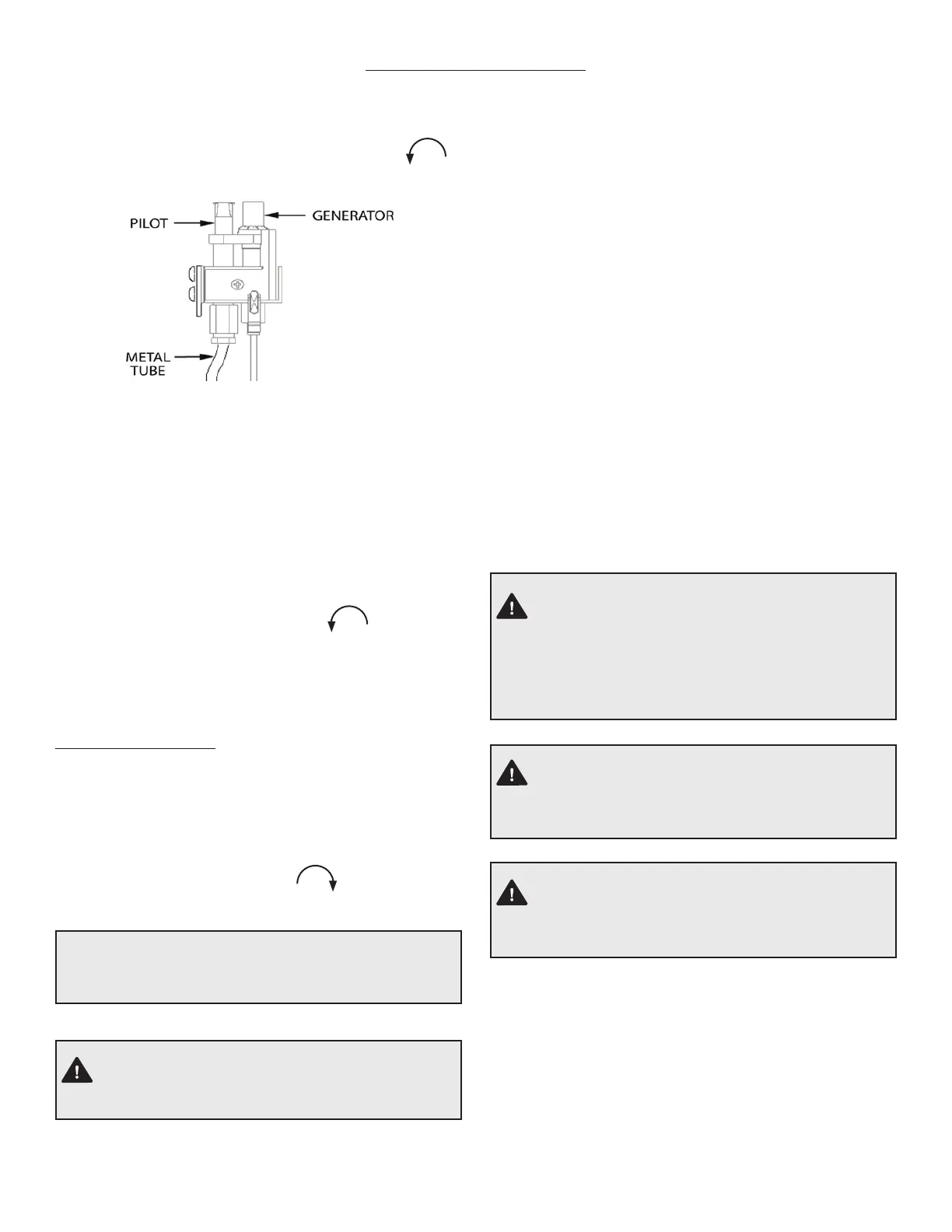 PILOT

GENERATOR

METAL TUBE