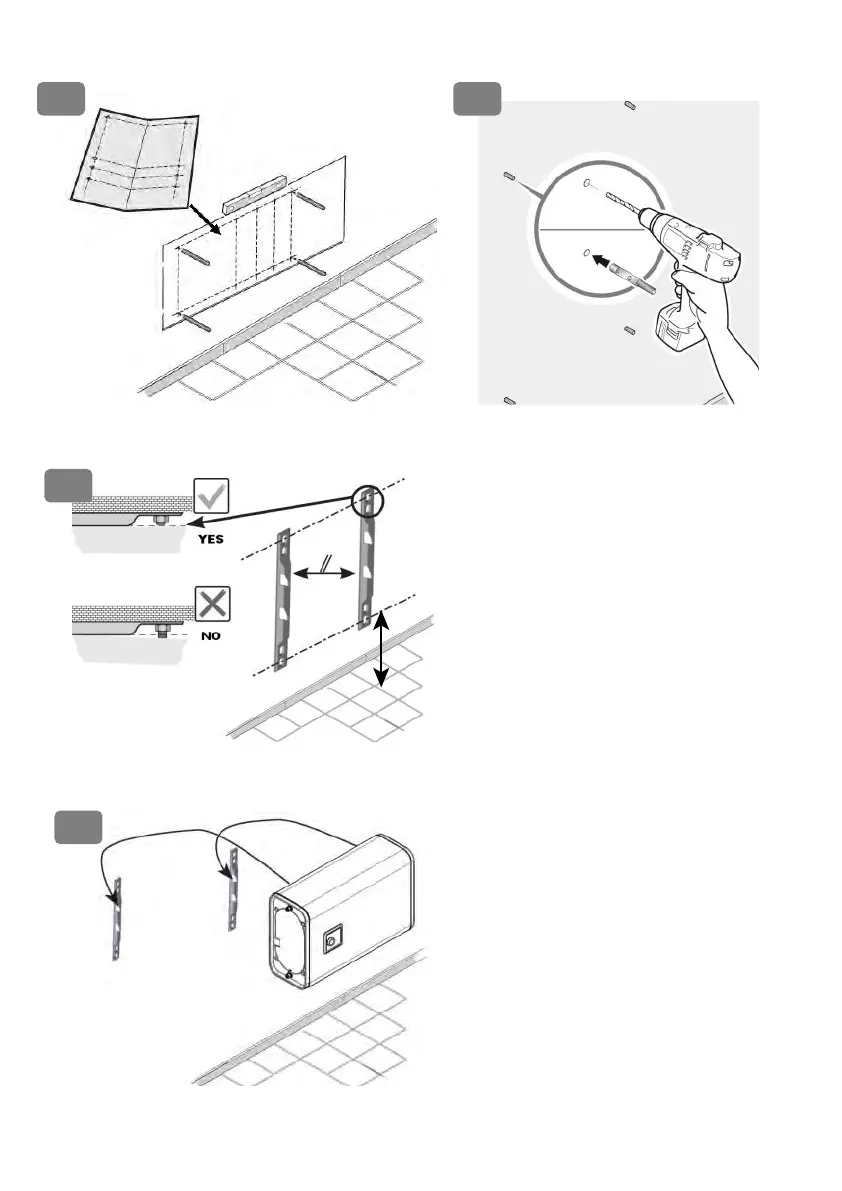 YES

NO