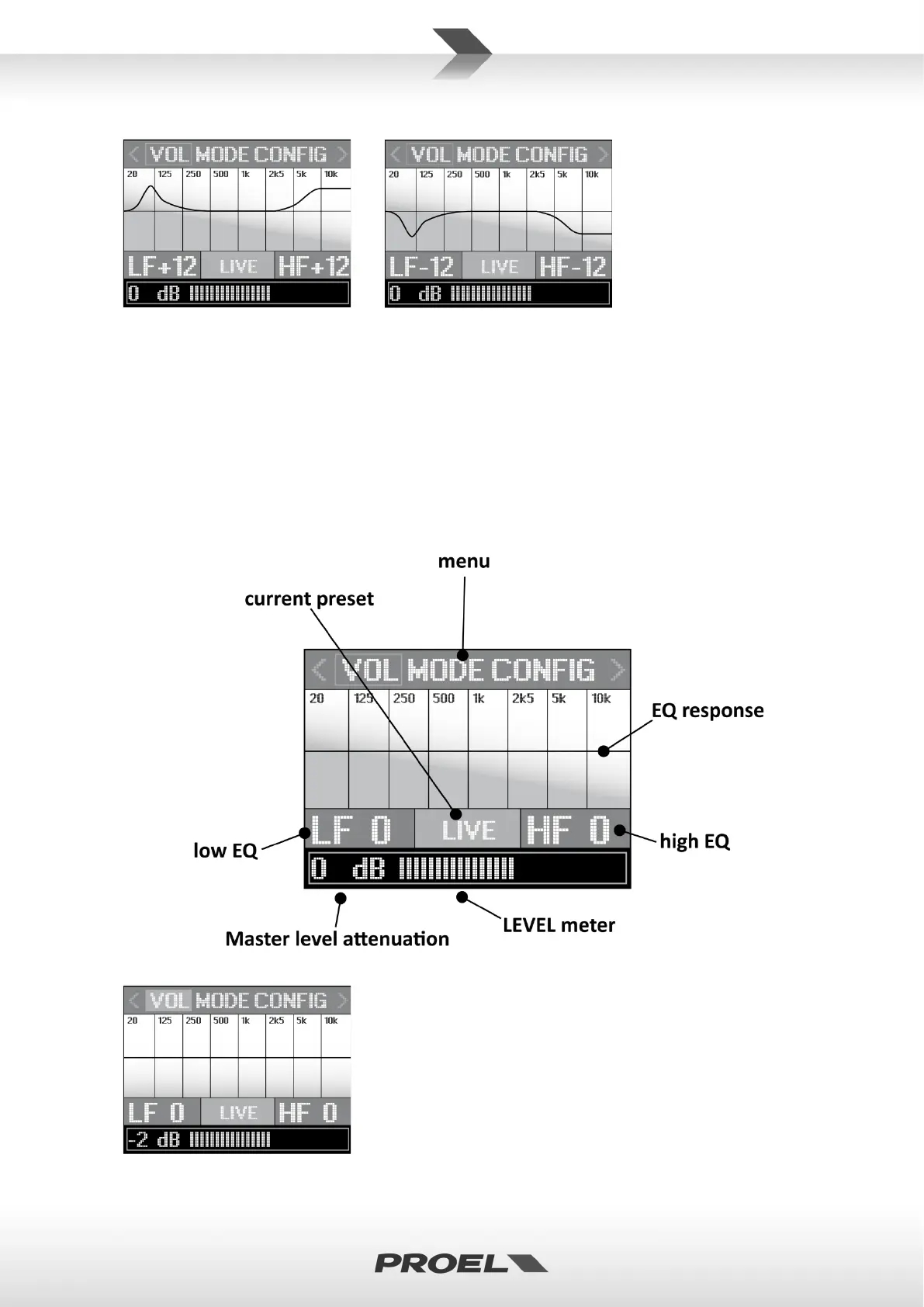 < VOL MODE CONFIG >
20 125 250 500 1k 2k5 5k 10k
LF+12 LIVE HF+12
0 dB

< VOL MODE CONFIG >
20 125 250 500 1k 2k5 5k 10k
LF-12 LIVE HF-12
0 dB

menu
current preset
< VOL MODE CONFIG >
20 125 250 500 1k 2k5 5k 10k
EQ response
LF 0 LIVE HF 0
low EQ
high EQ
0 dB
Master level attenuation
LEVEL meter

< VOL MODE CONFIG >
20 125 250 500 1k 2k5 5k 10k
LF 0 LIVE HF 0
-2 dB

PROEL