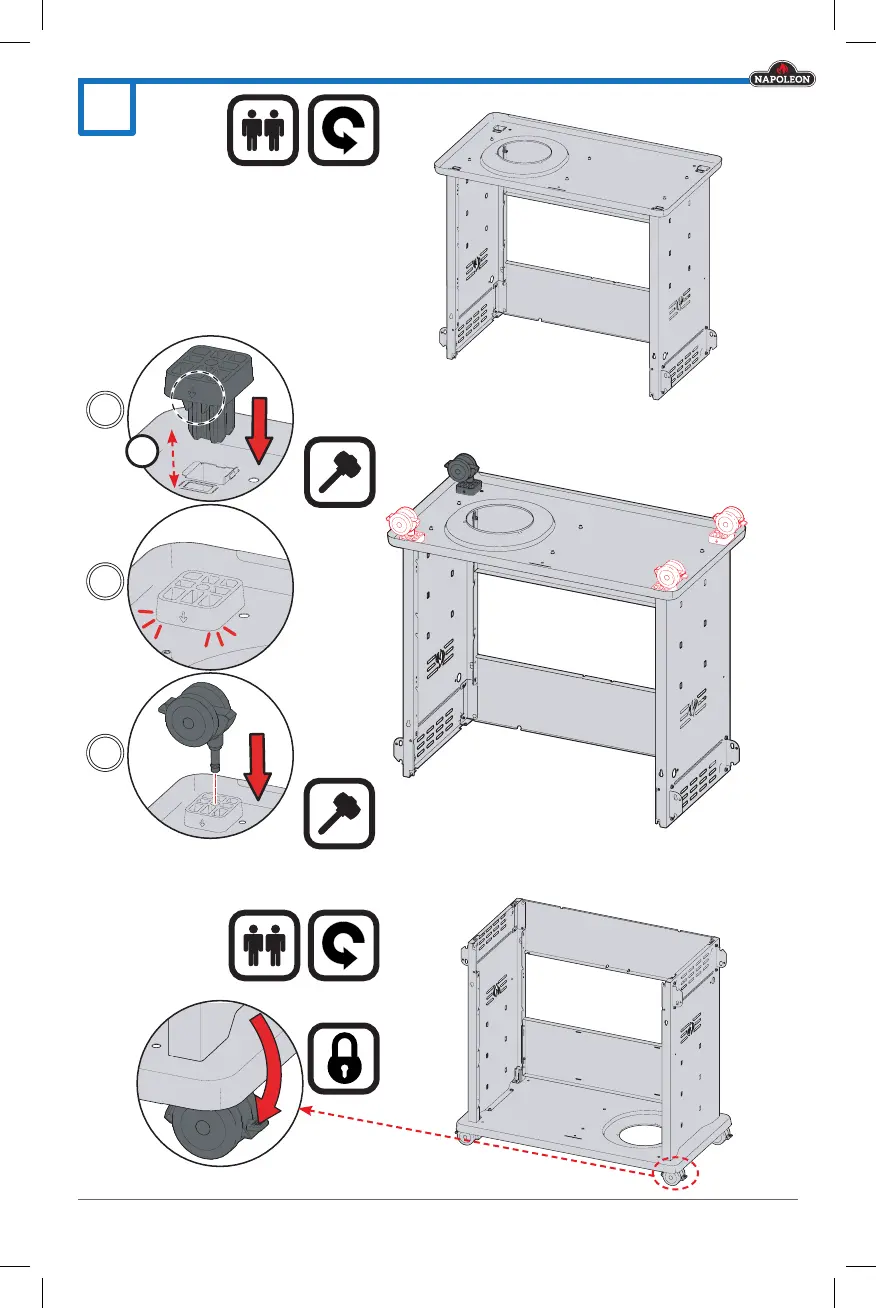 NAPOLEON