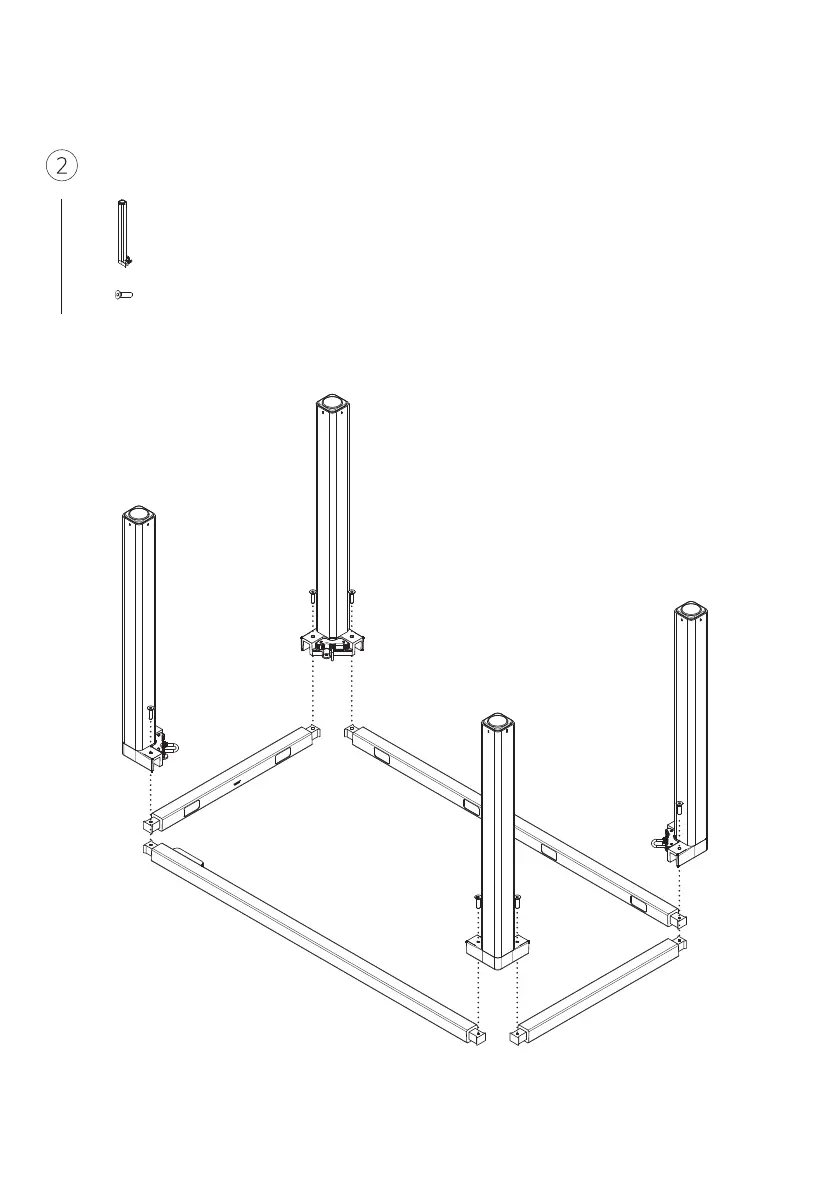 2