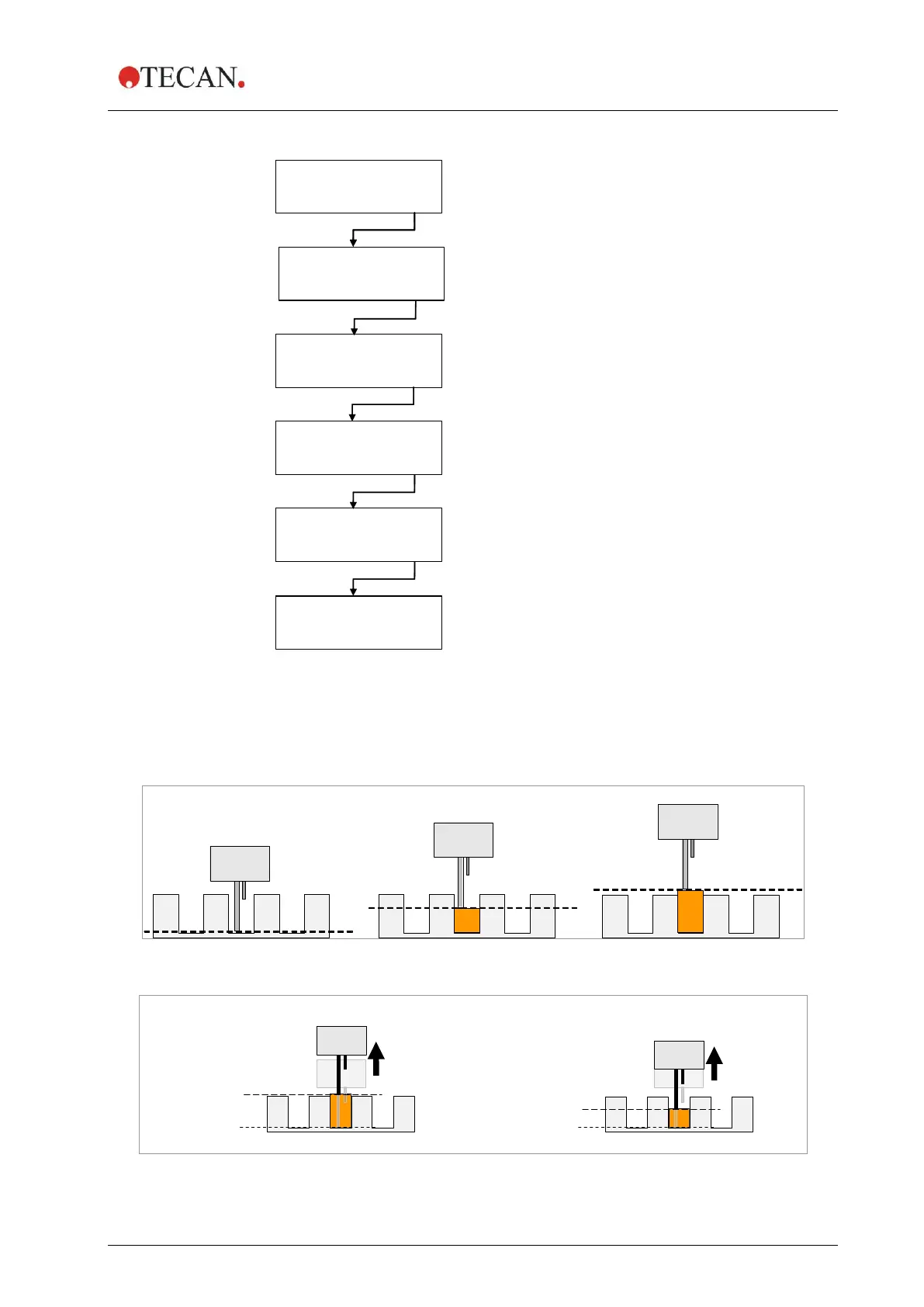 TECAN.