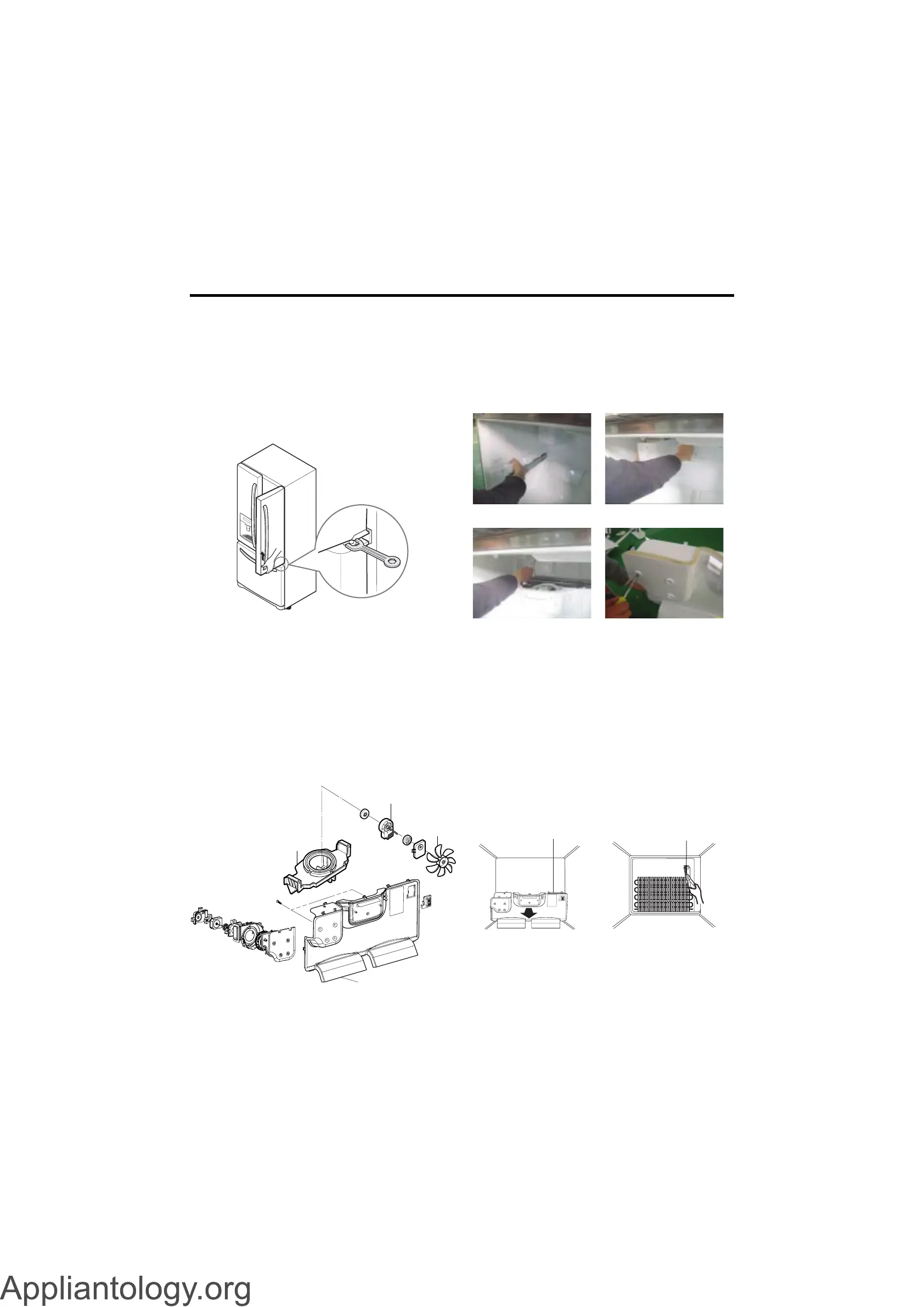 Appliantology.org