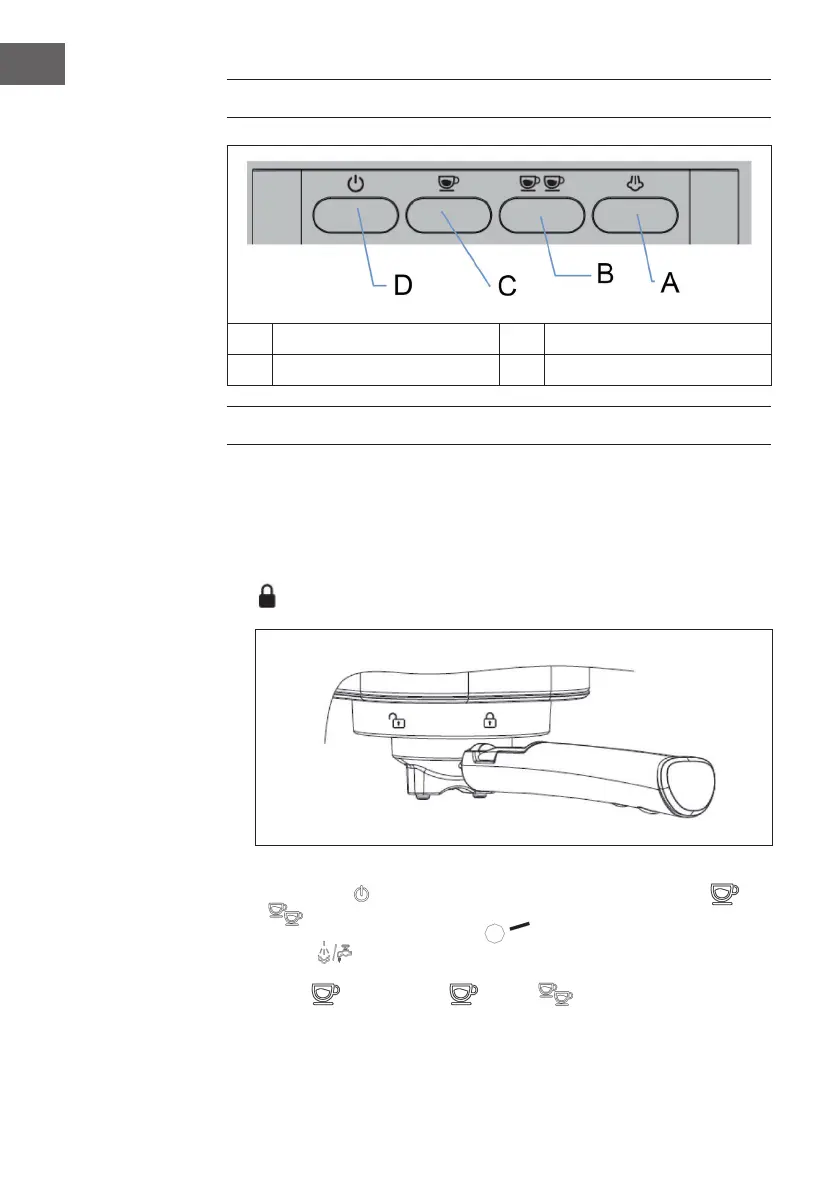 D
C
B
A