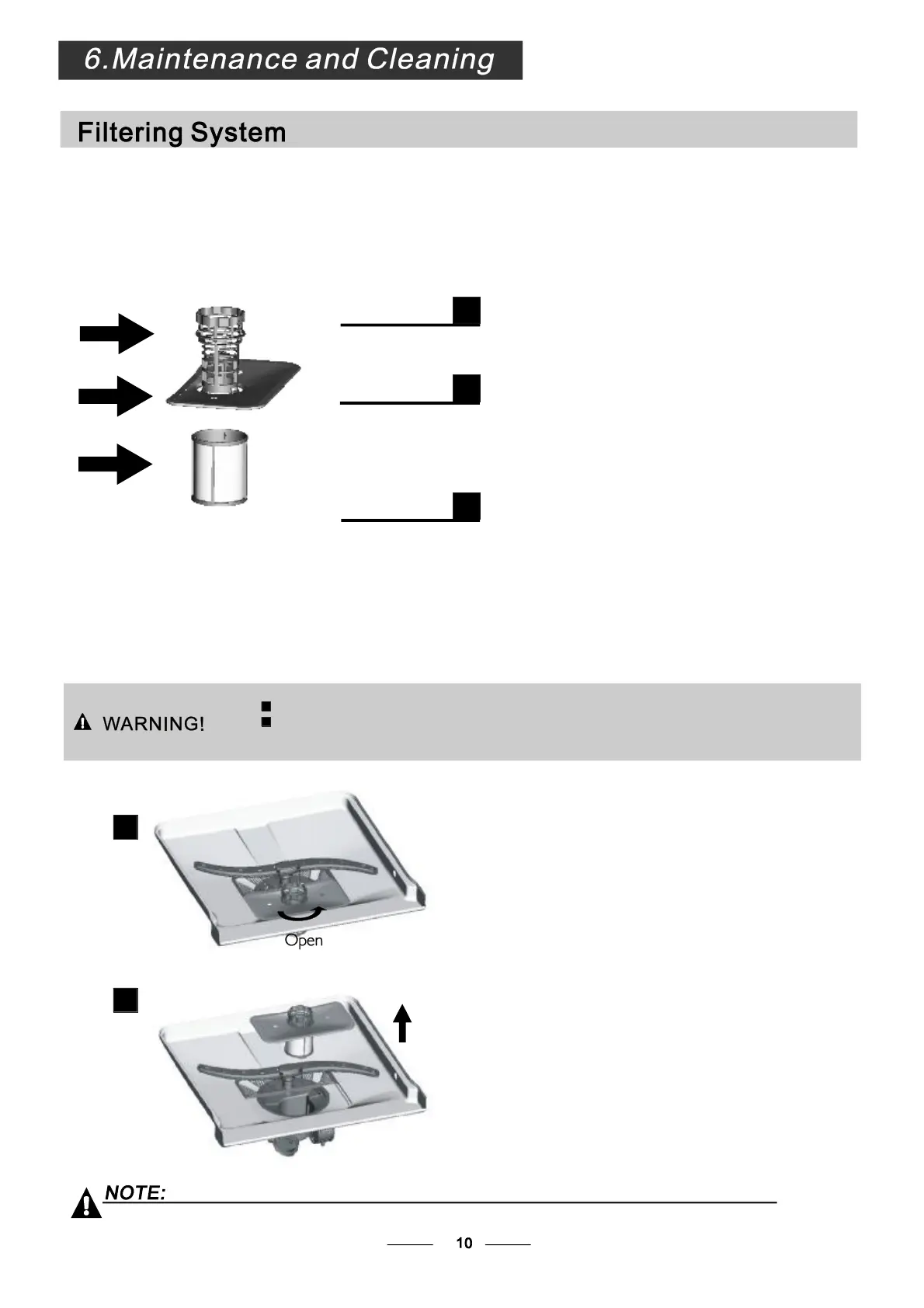 6.Maintenance and Cleaning

Filtering System

WARNING!

Open

NOTE:

10