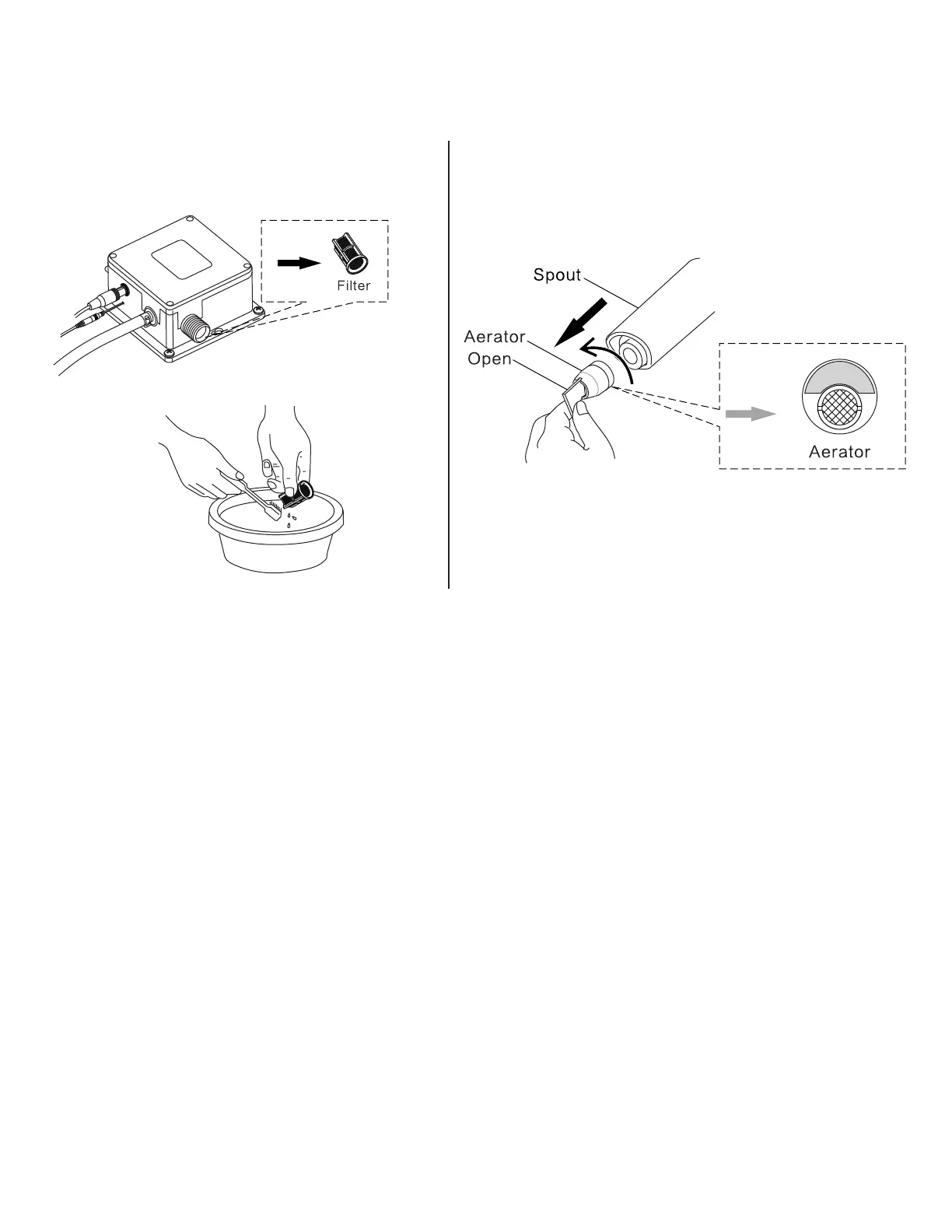 Filter

Spout

Aerator

Open

Aerator