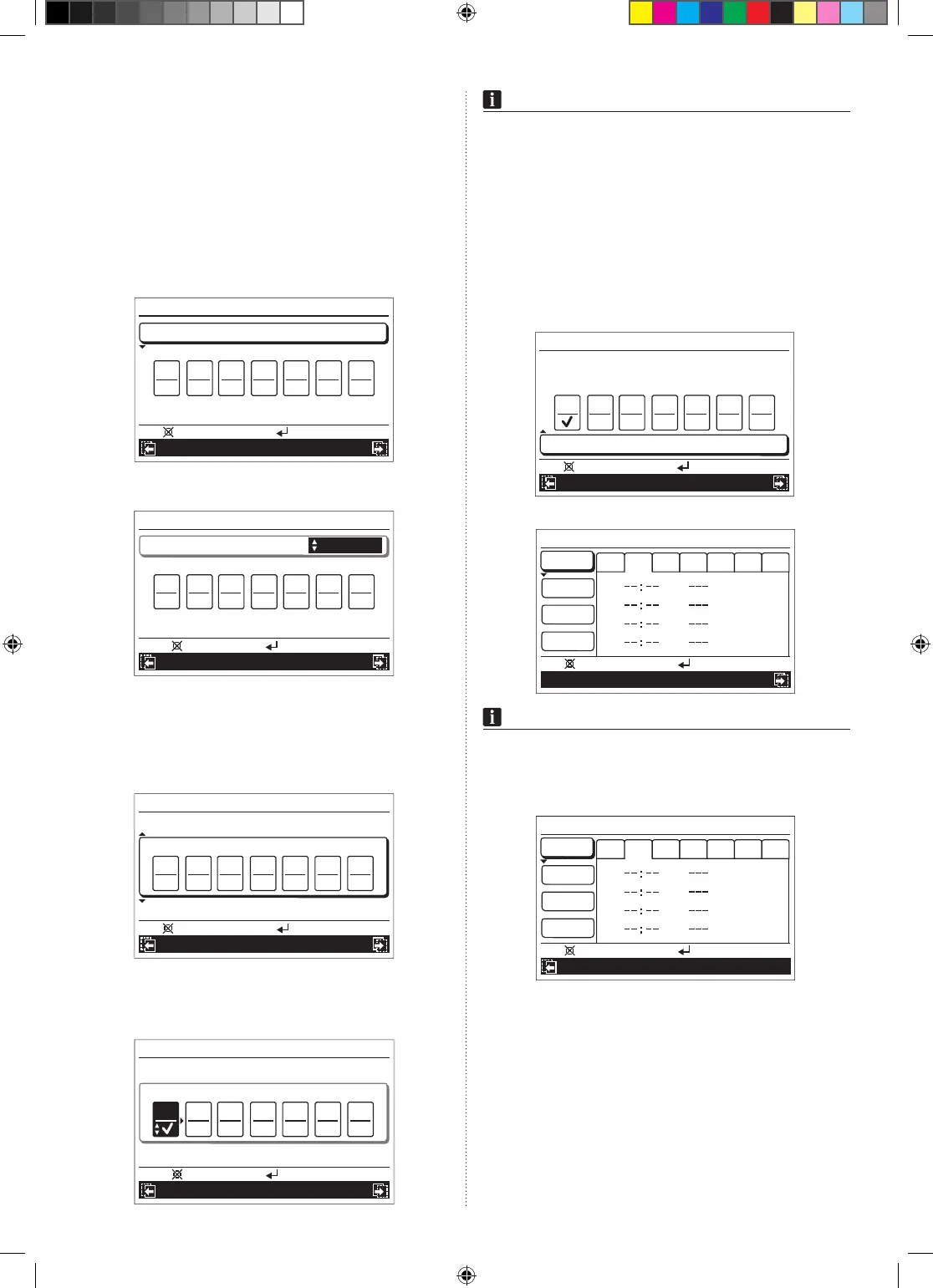 --:--   ---
--:--   ---
--:--   ---
--:--   ---

--:--   ---
--:--   ---
--:--   ---
--:--   ---