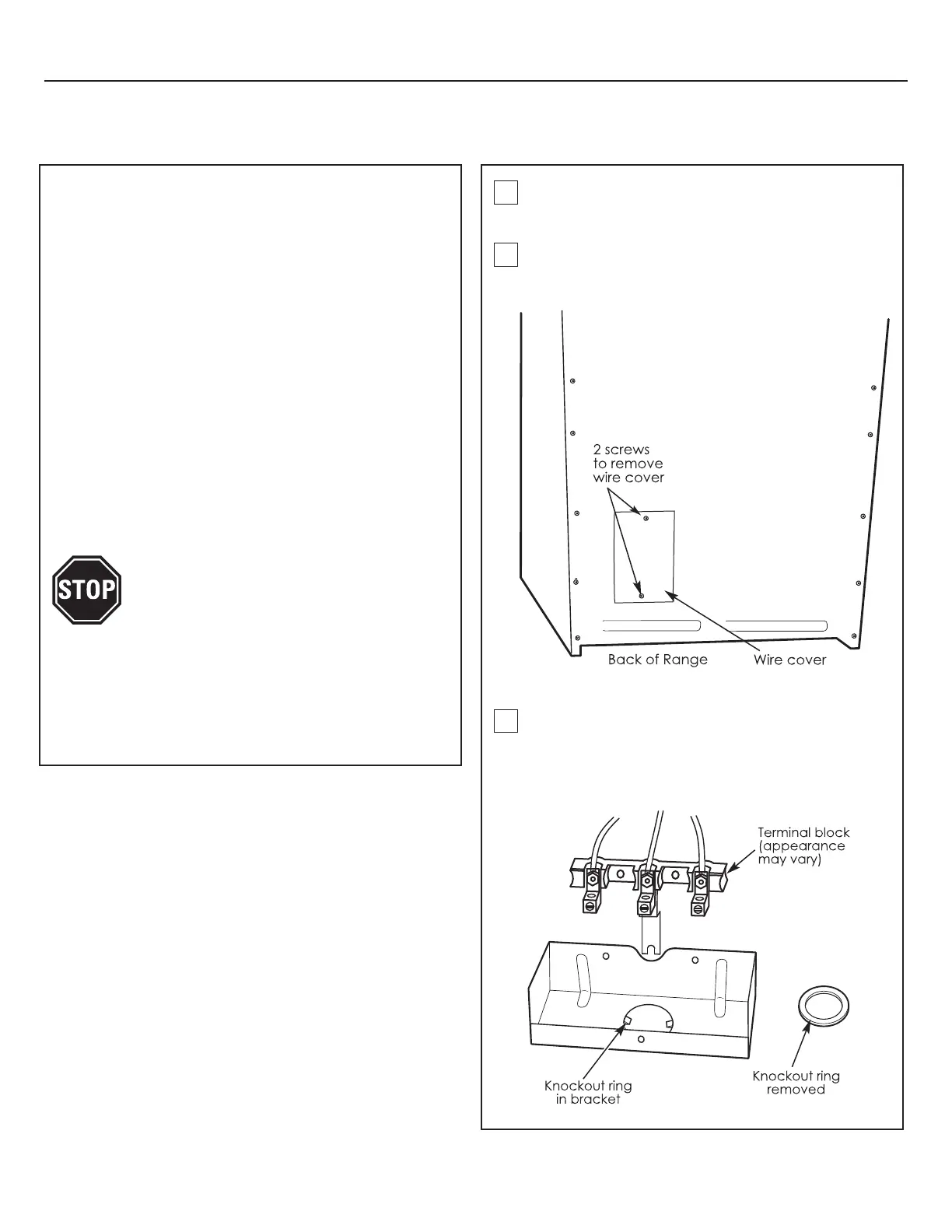 STOP

2 screws to remove wire cover

Back of Range

Wire cover

Terminal block (appearance may vary)

Knockout ring in bracket

Knockout ring removed