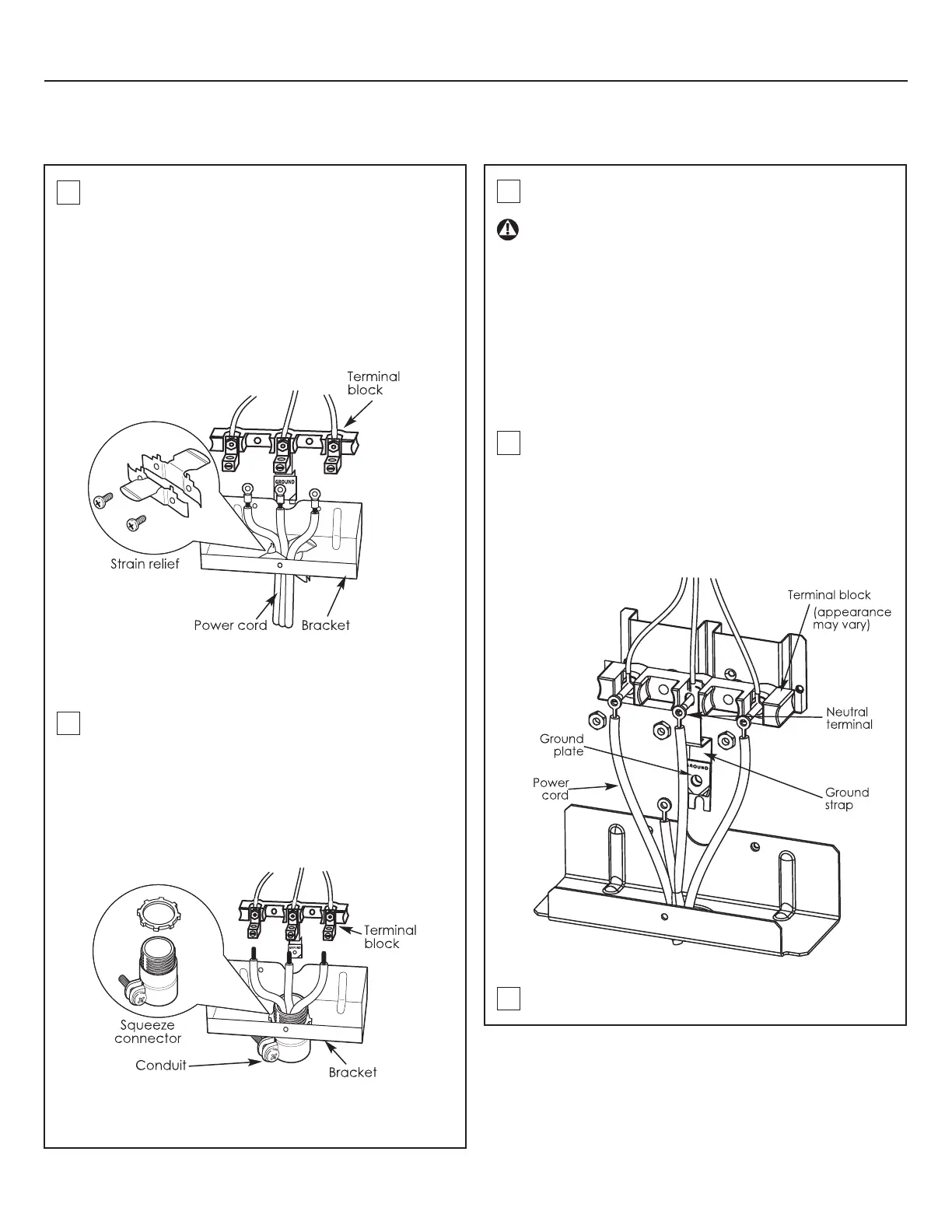 Terminal block

GROUND

Strain relief

Power cord

Bracket

Terminal block

Squeeze connector

Conduit

Bracket

Terminal block (appearance may vary)

Neutral terminal

Ground plate

GROUND

Power cord

Ground strap