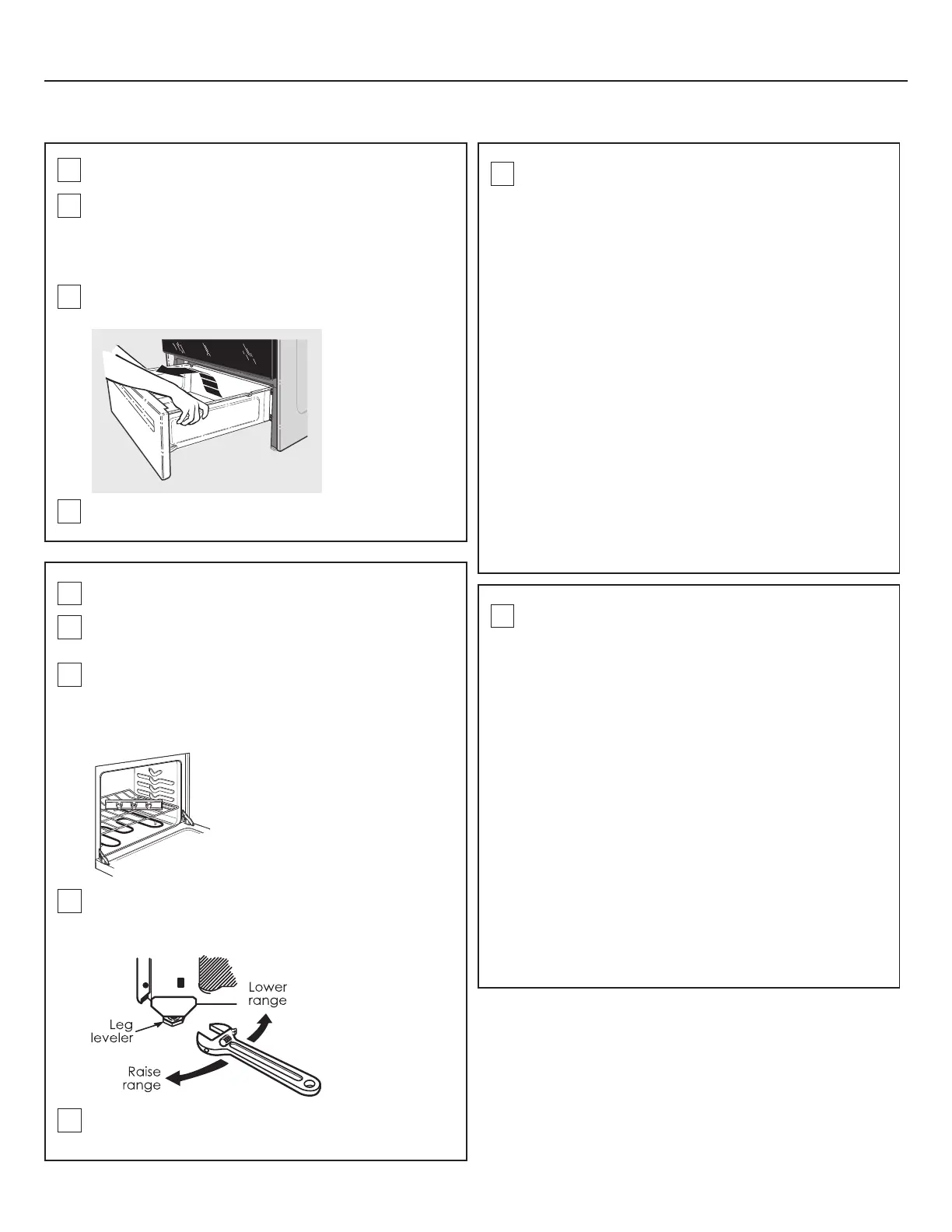 Lower range

Leg leveler

Raise range