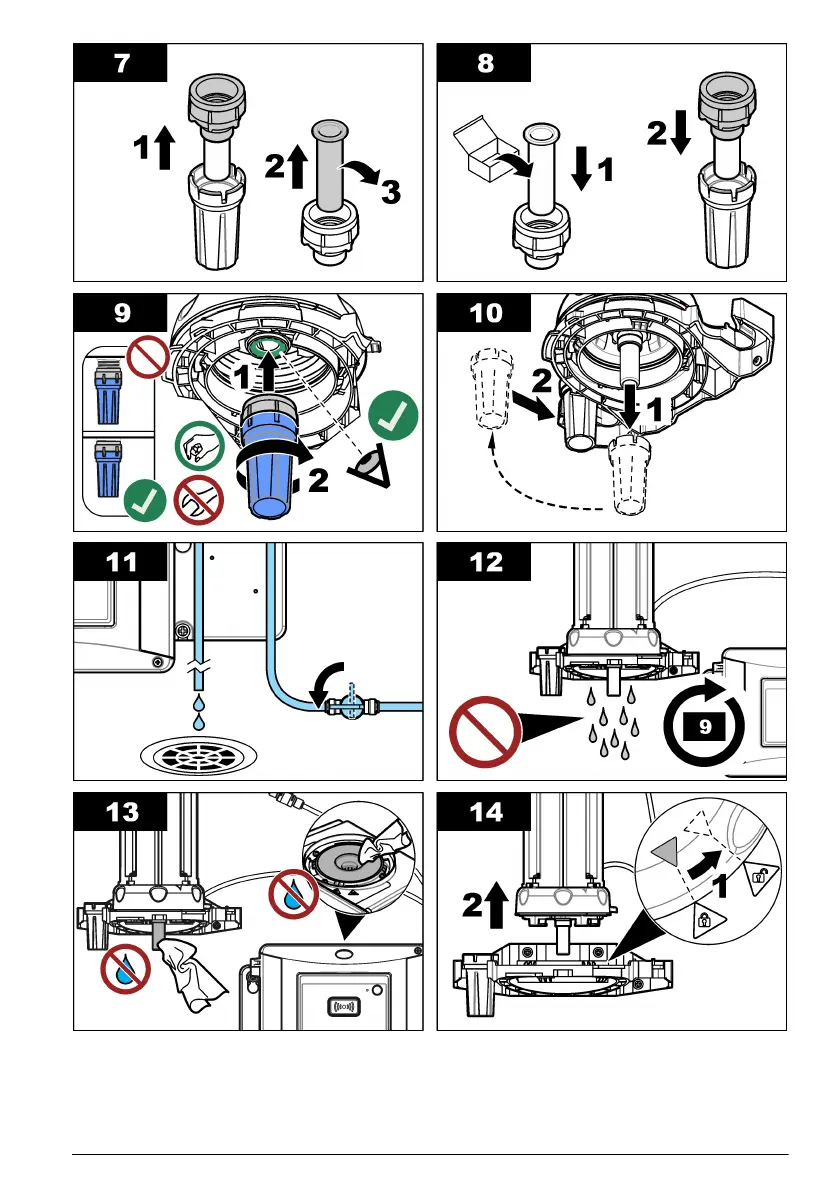 7

1

2

3

8

1

2

9

1

2

10

2

1

11

12

9

13

14

2

1