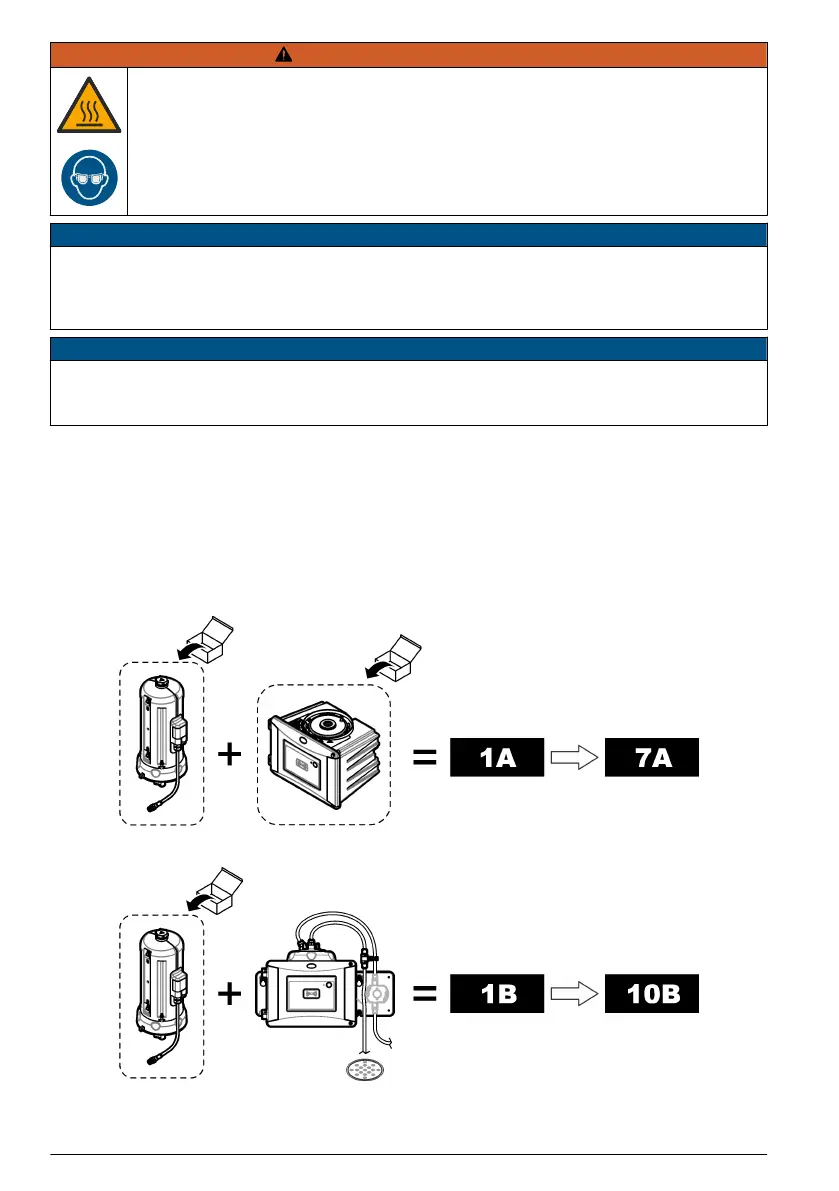 1A

7A

1B

10B