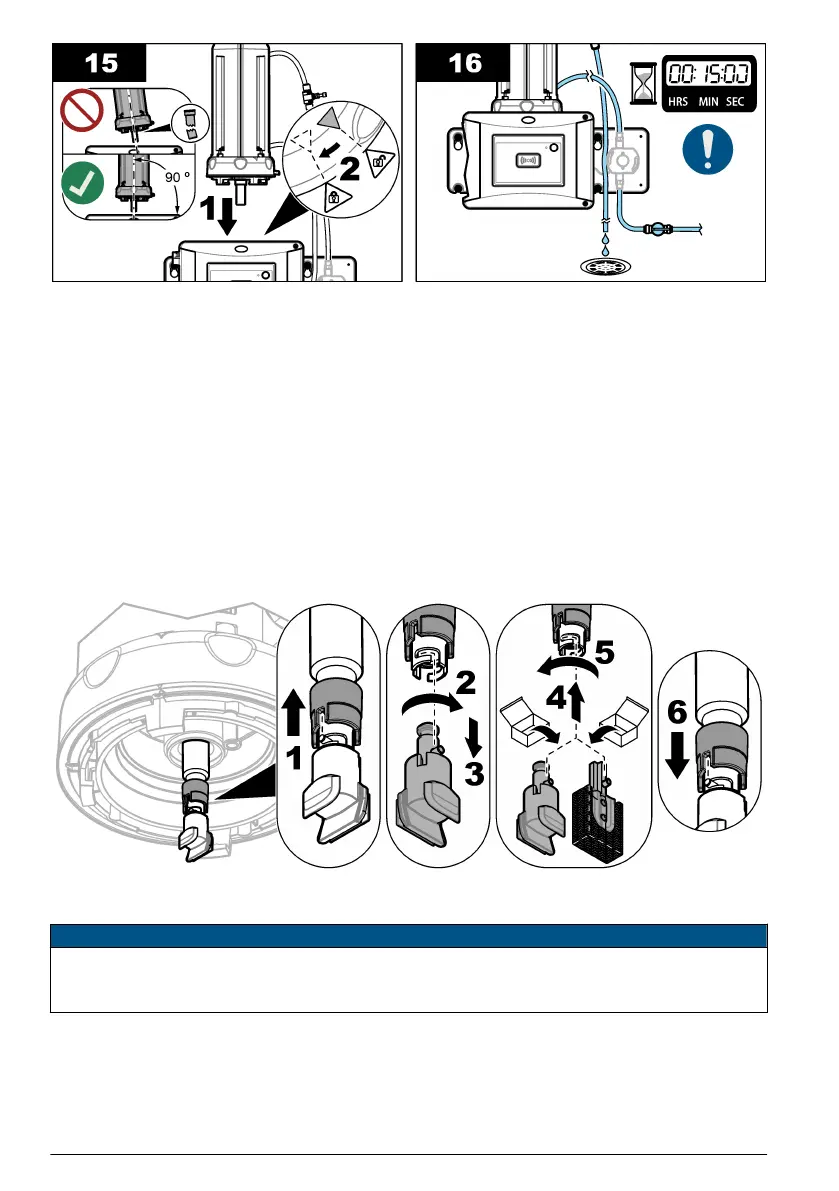 15

90 °

1

2

16

00:15:00
HRS MIN SEC

1

2

3

4

5

6