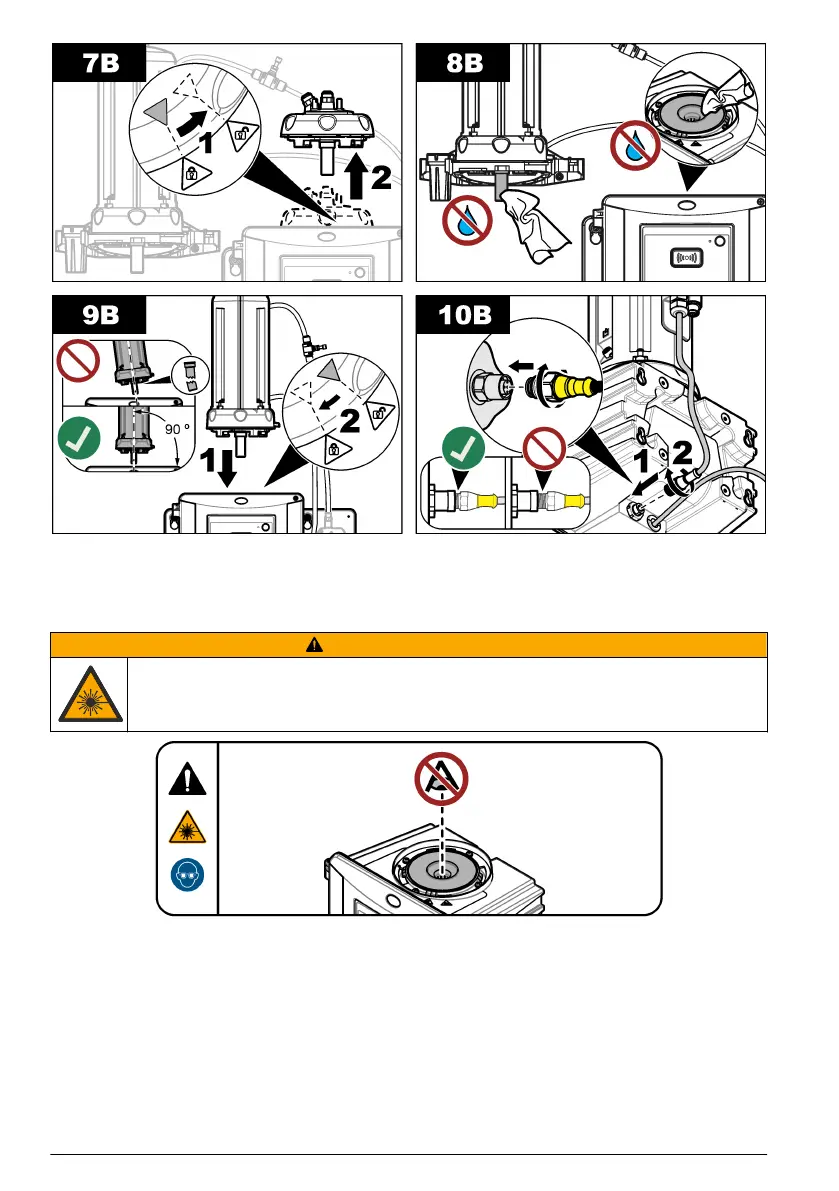 7B

1

2

8B

9B

90 °

1

2

10B

1

2