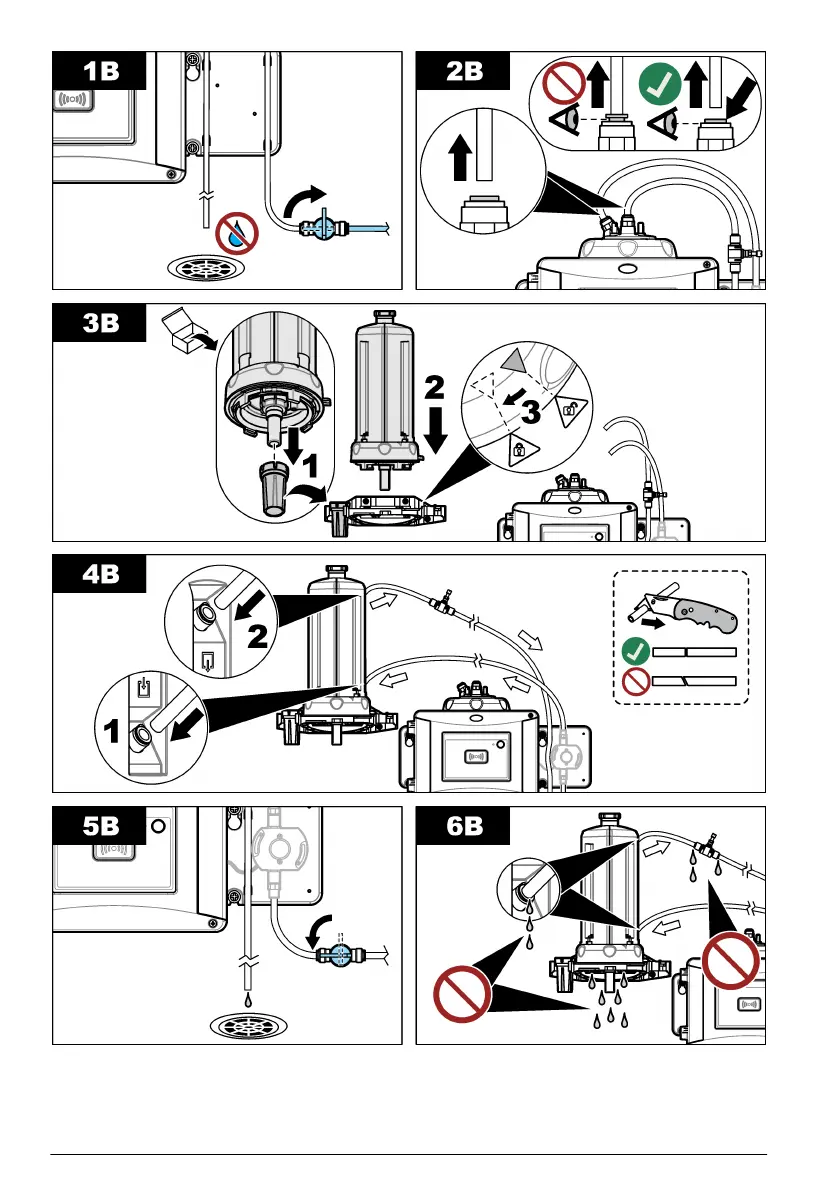 1B

2B

3B

1

2

3

4B

2

1

5B

6B