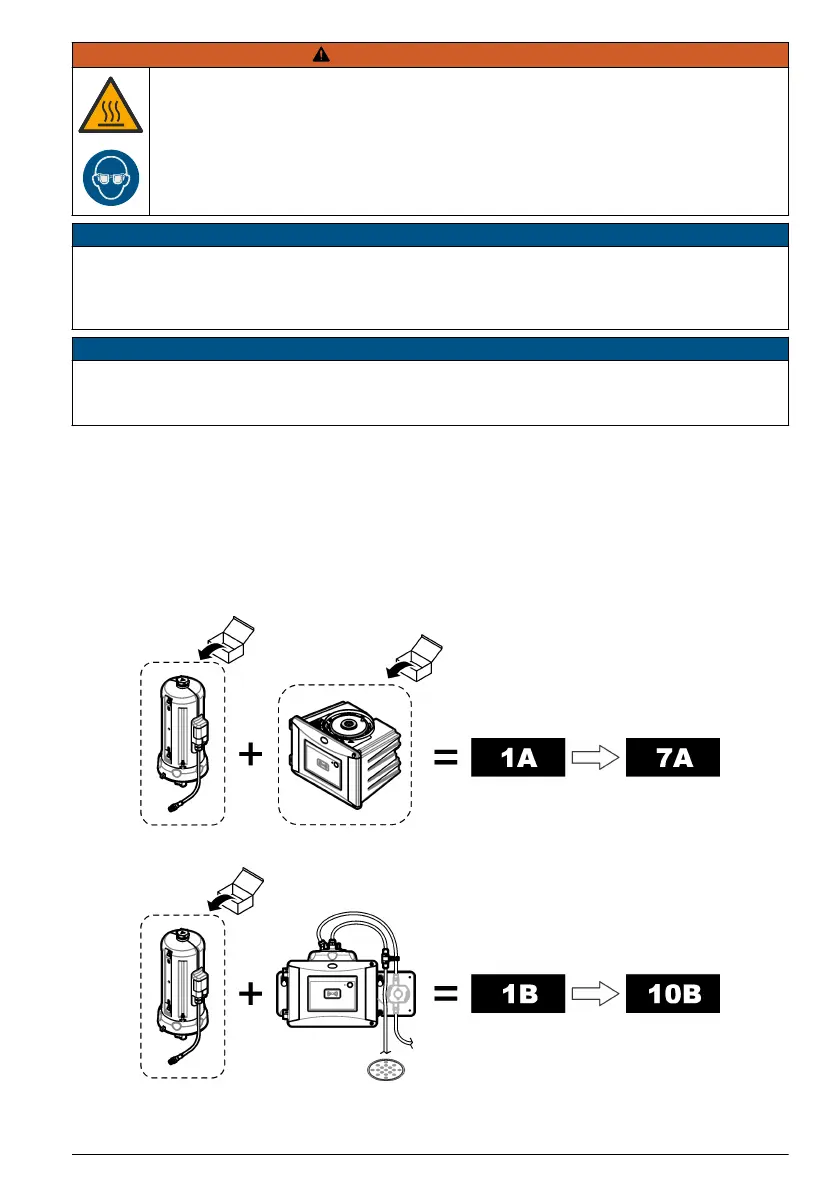 1A

7A

1B

10B